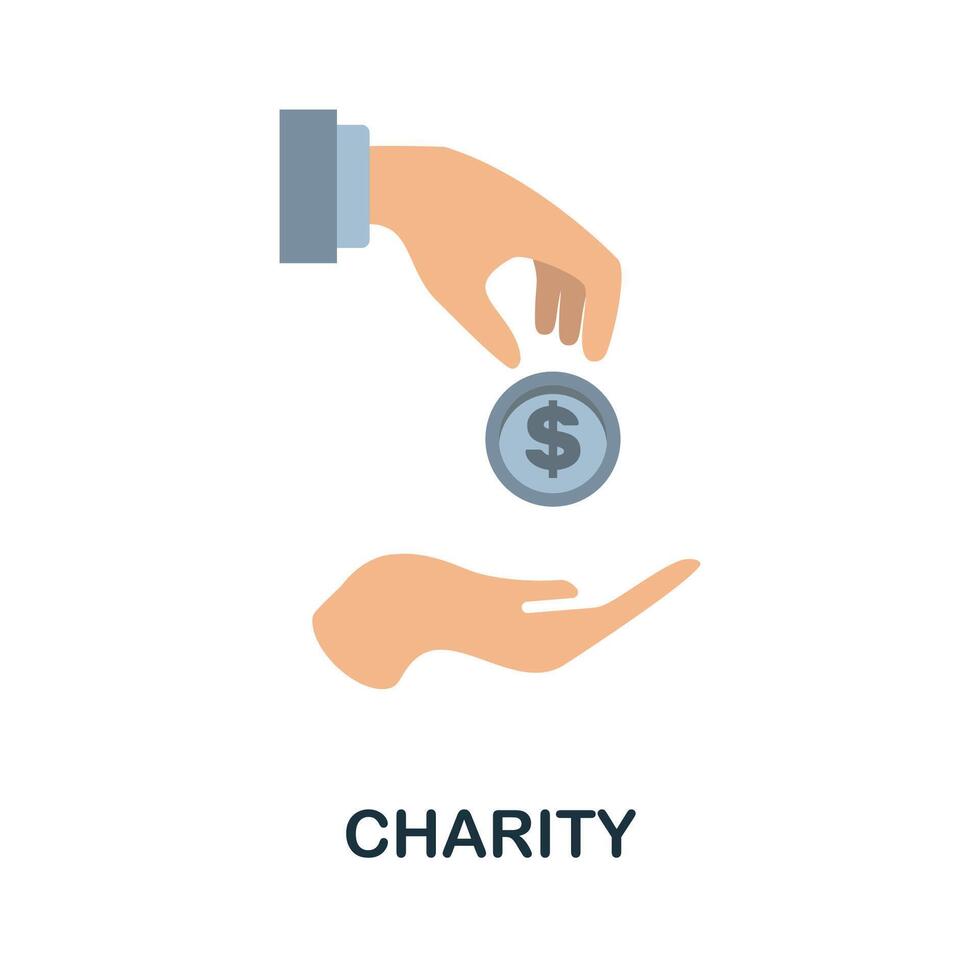 $

CHARITY