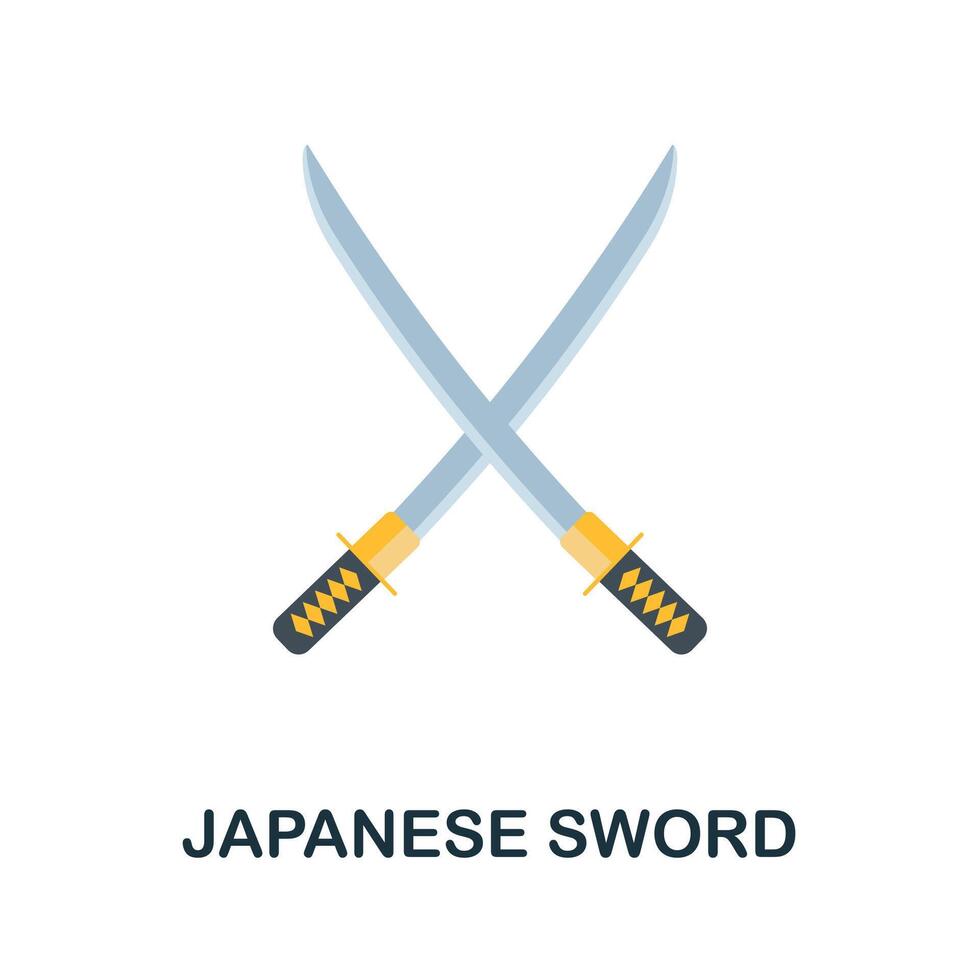 JAPANESE SWORD