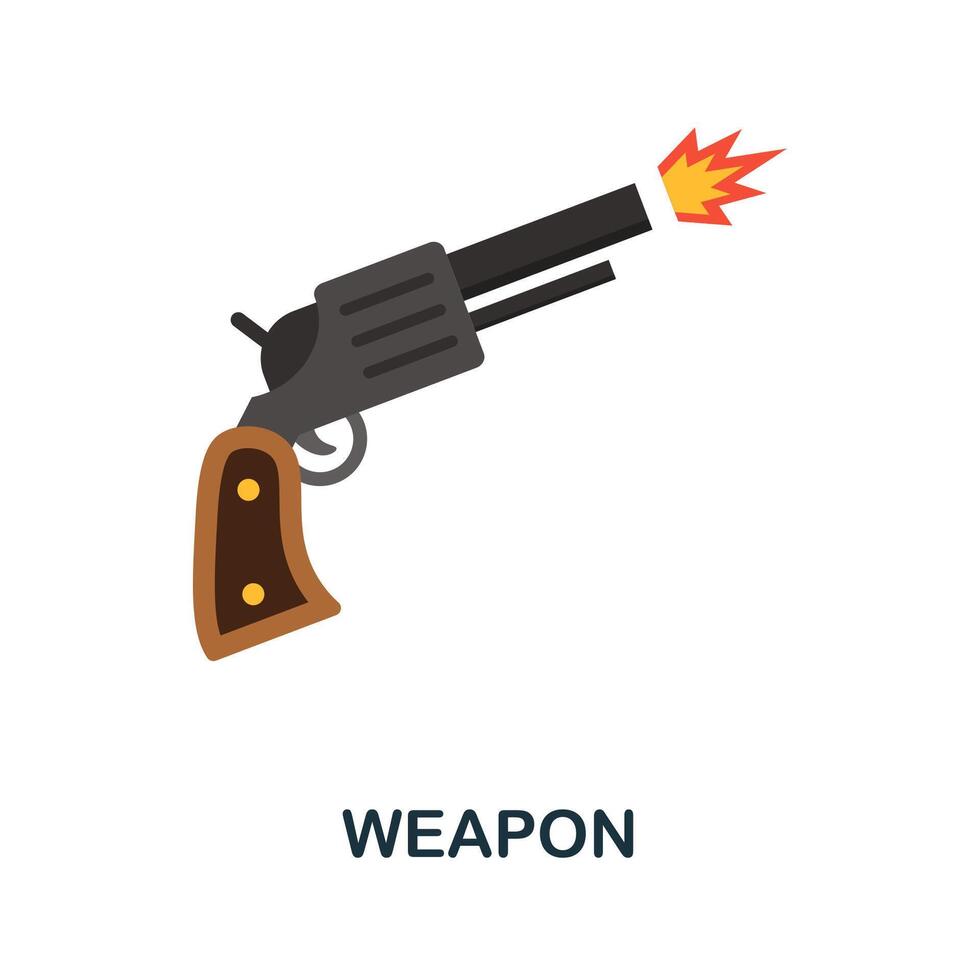 WEAPON