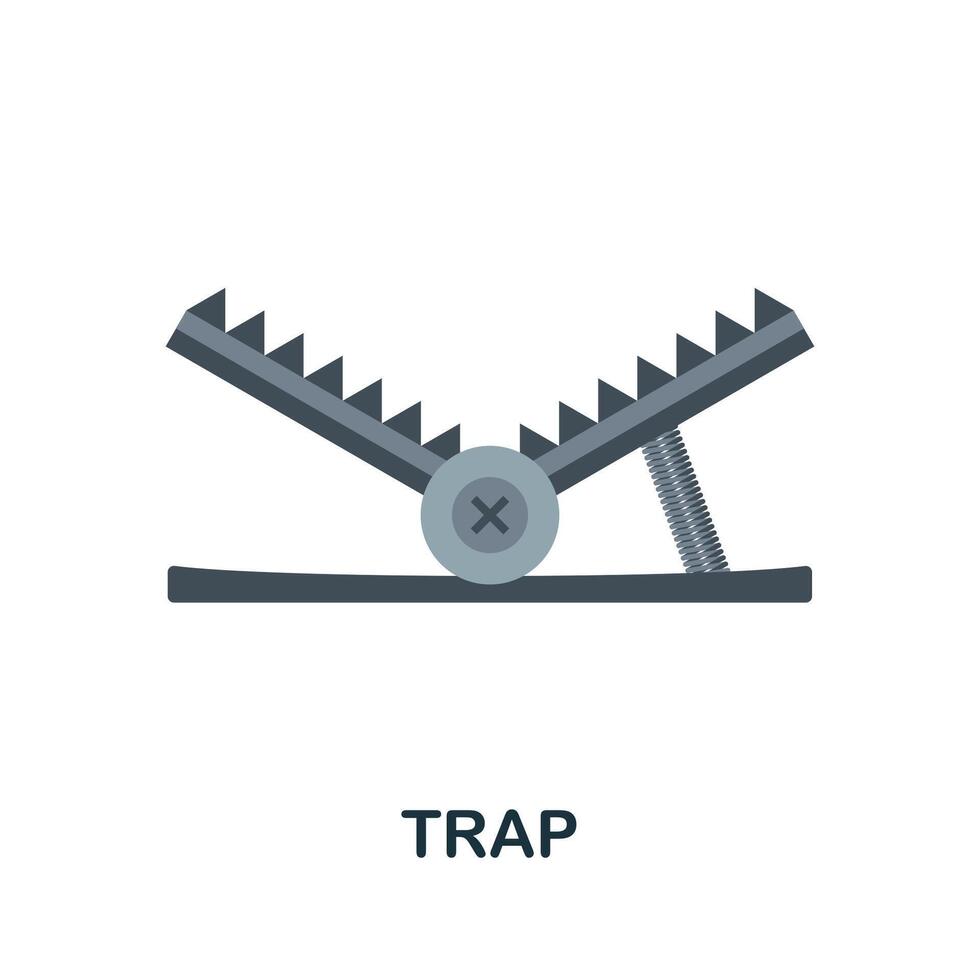 TRAP