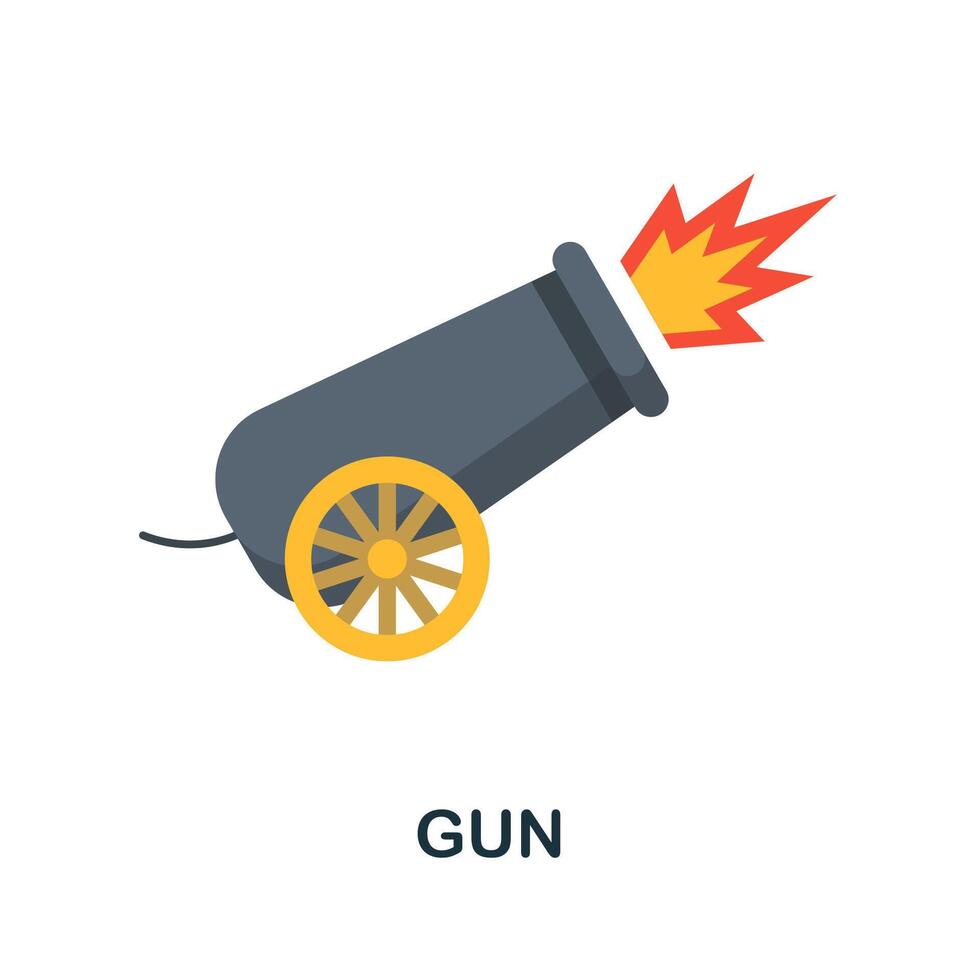 GUN