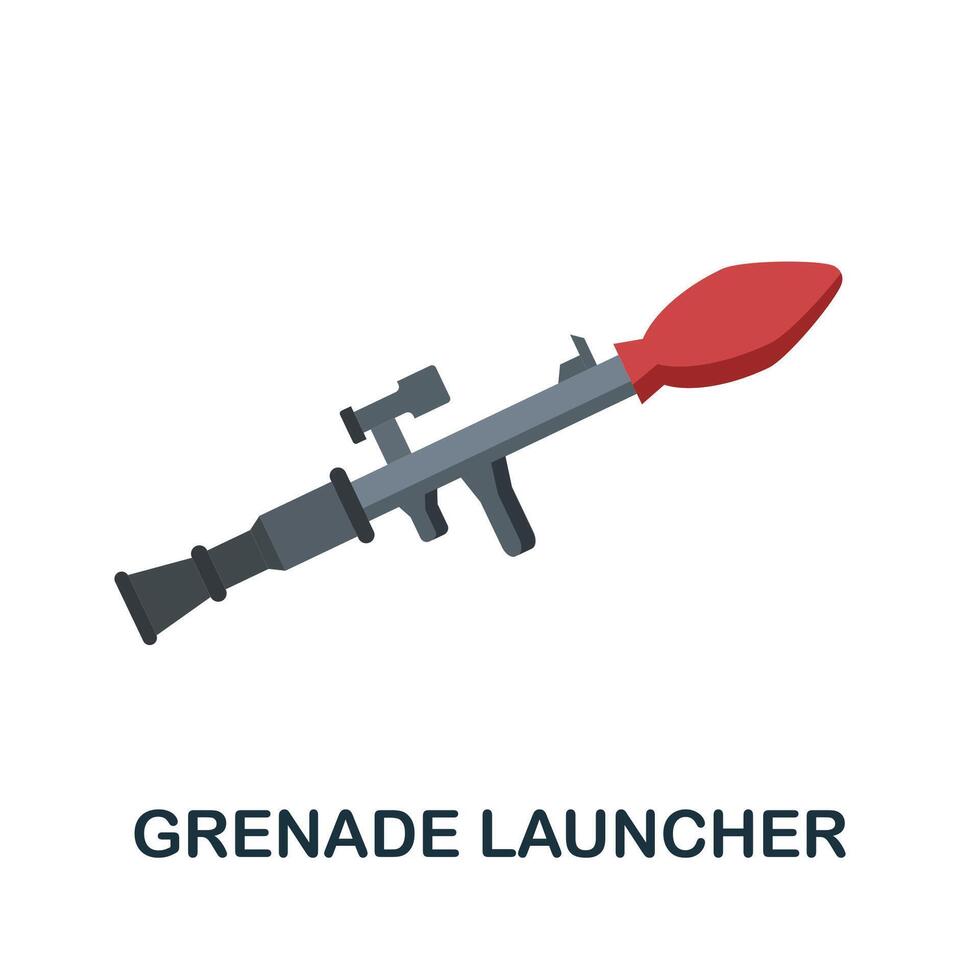 GRENADE LAUNCHER