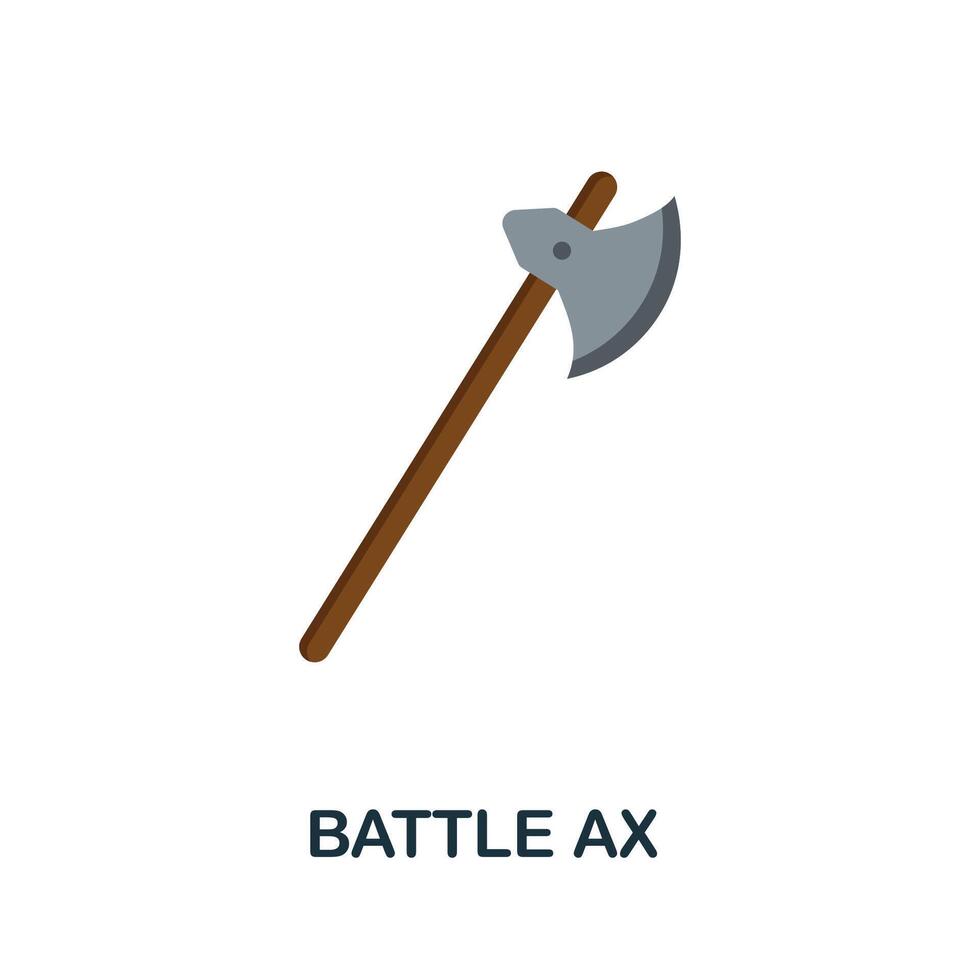 BATTLE AX