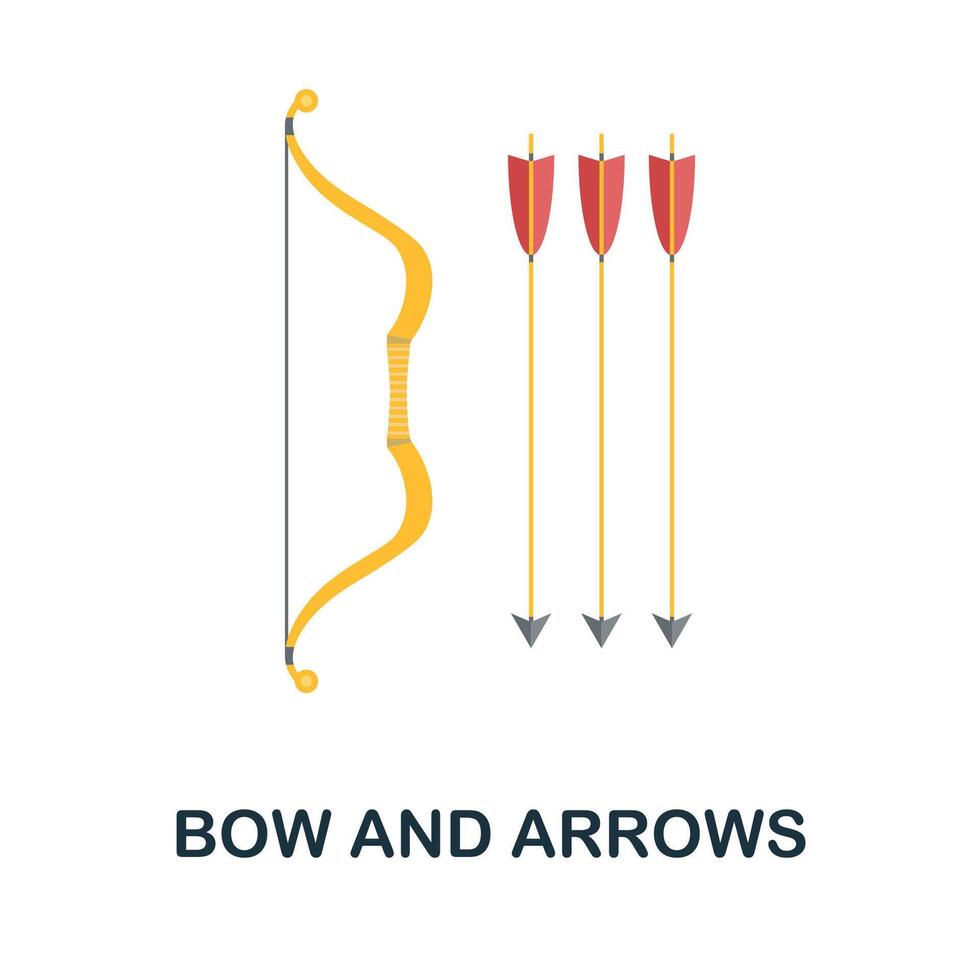 BOW AND ARROWS