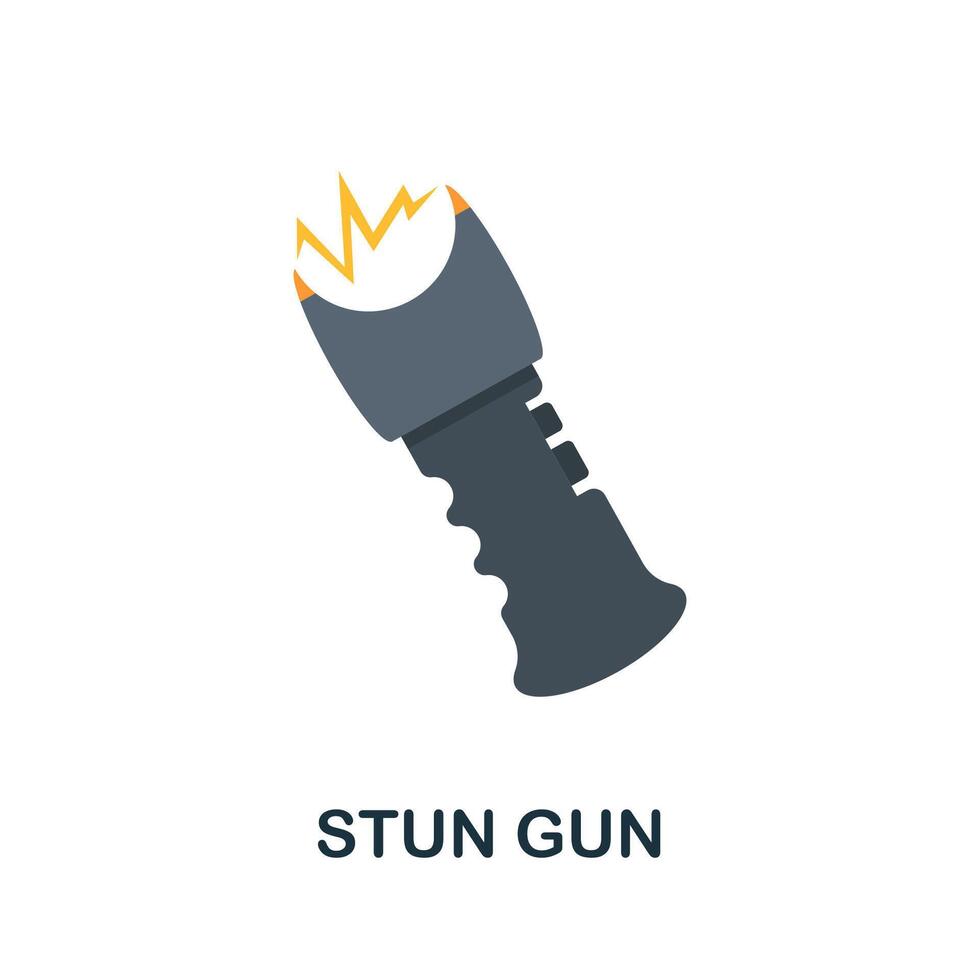 STUN GUN