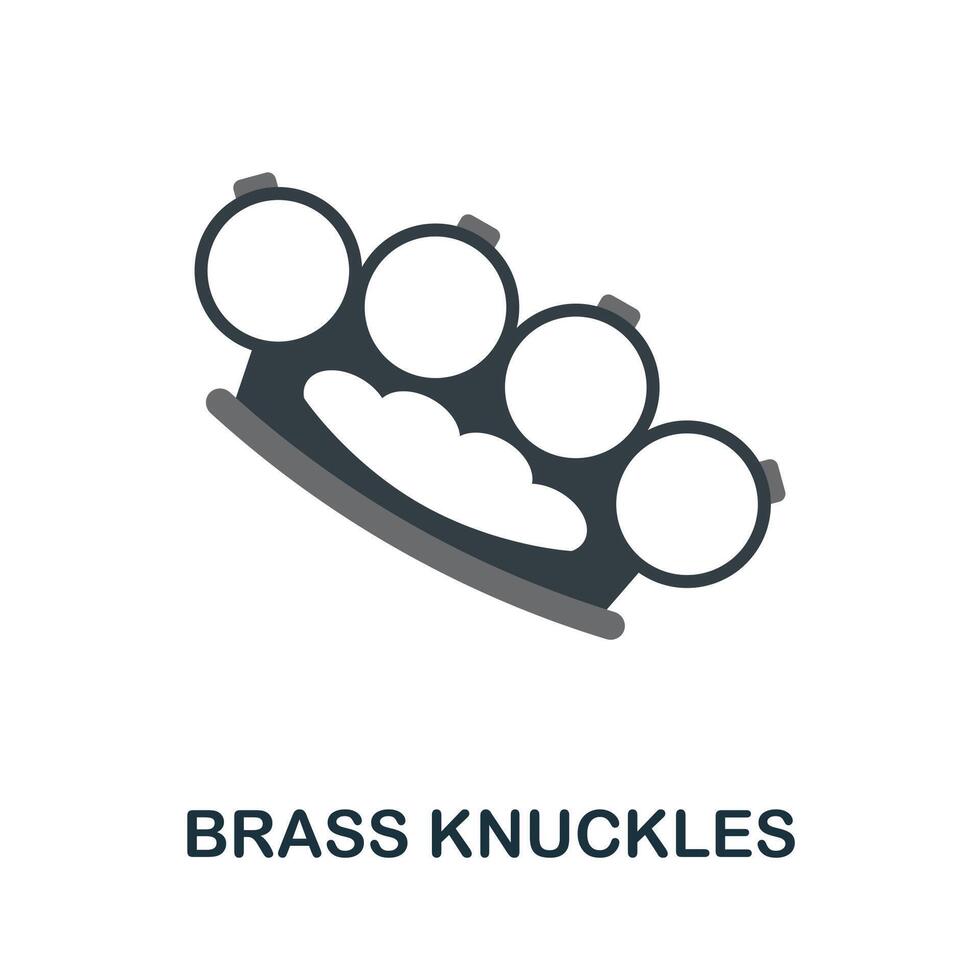 BRASS KNUCKLES