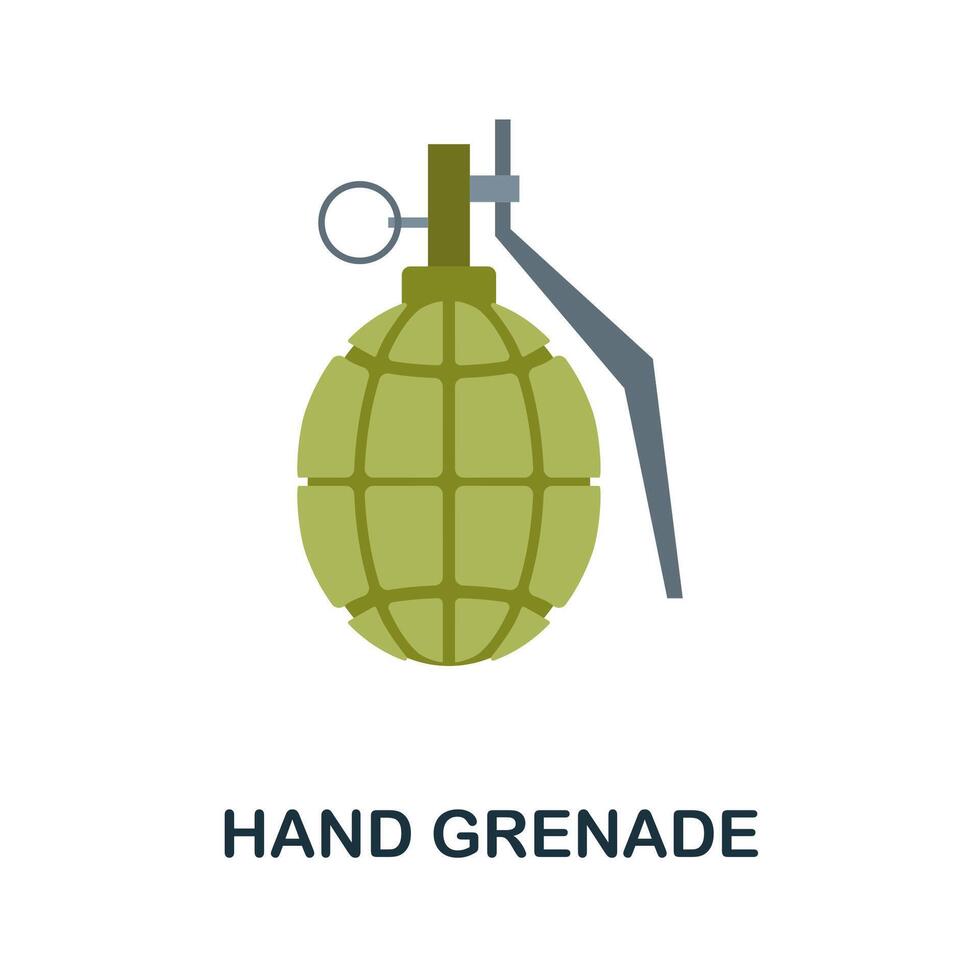 HAND GRENADE