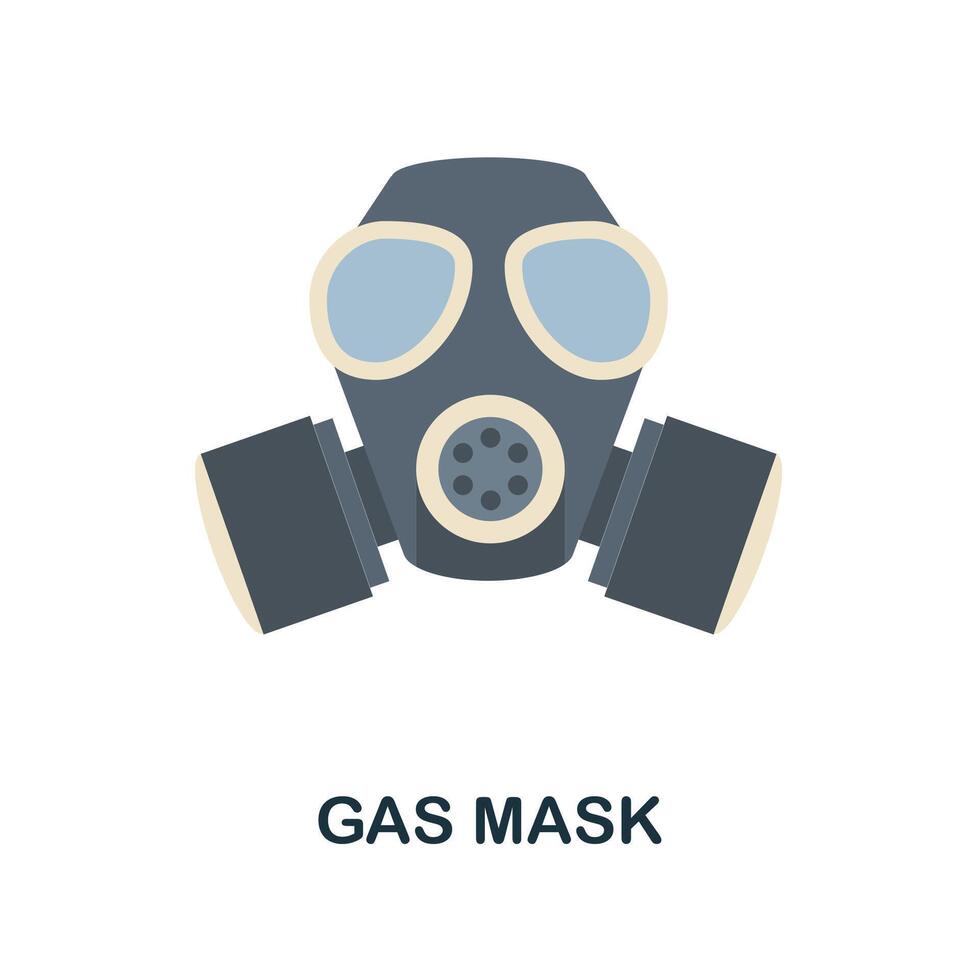 GAS MASK