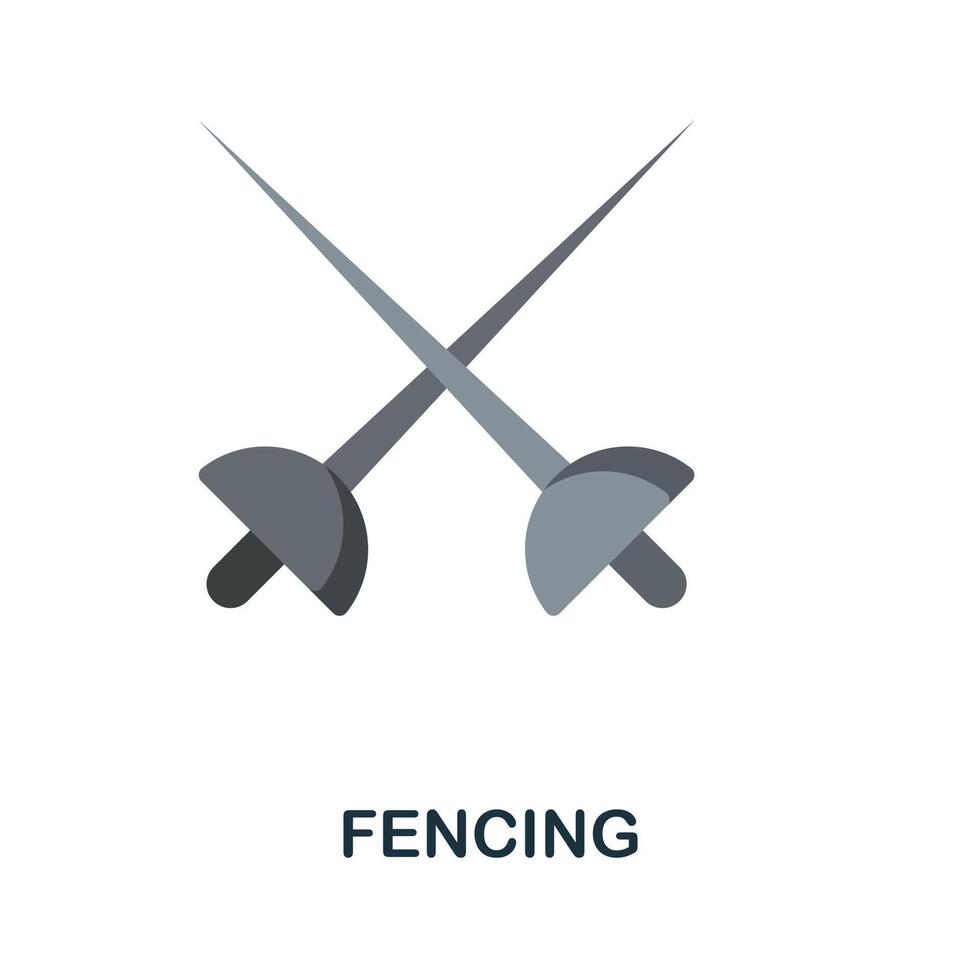 FENCING