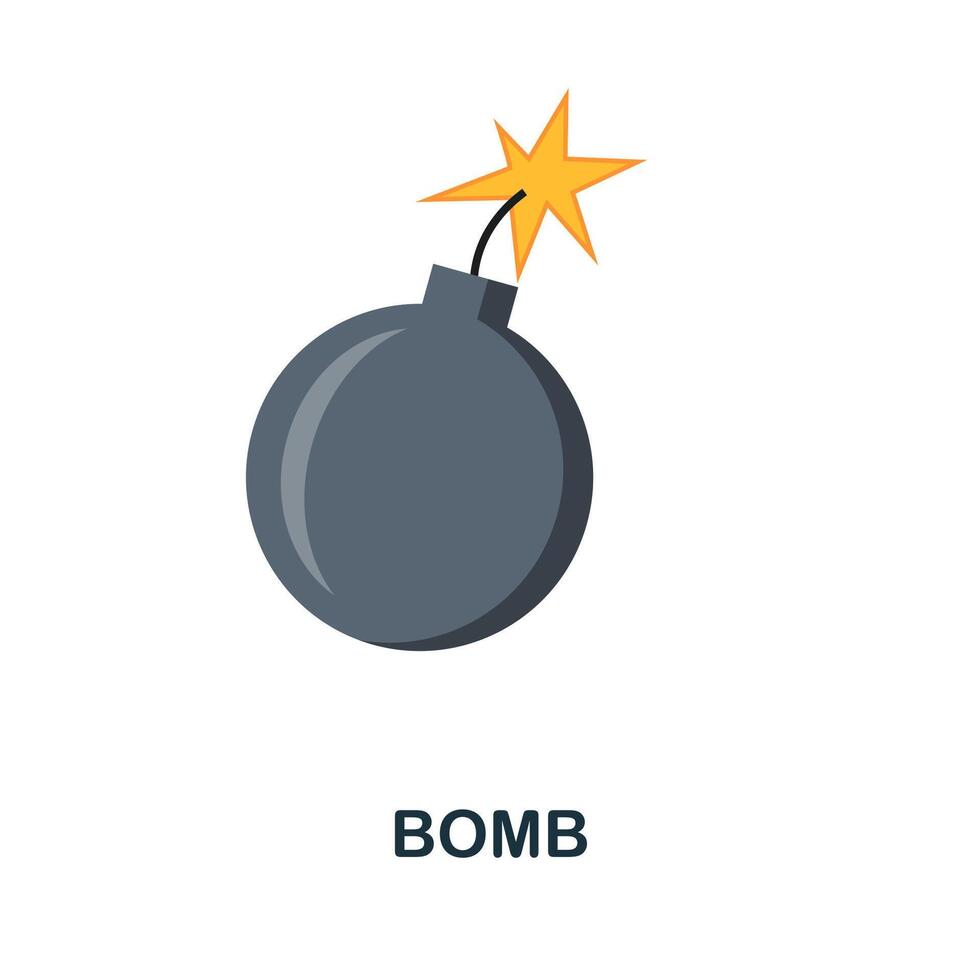 BOMB