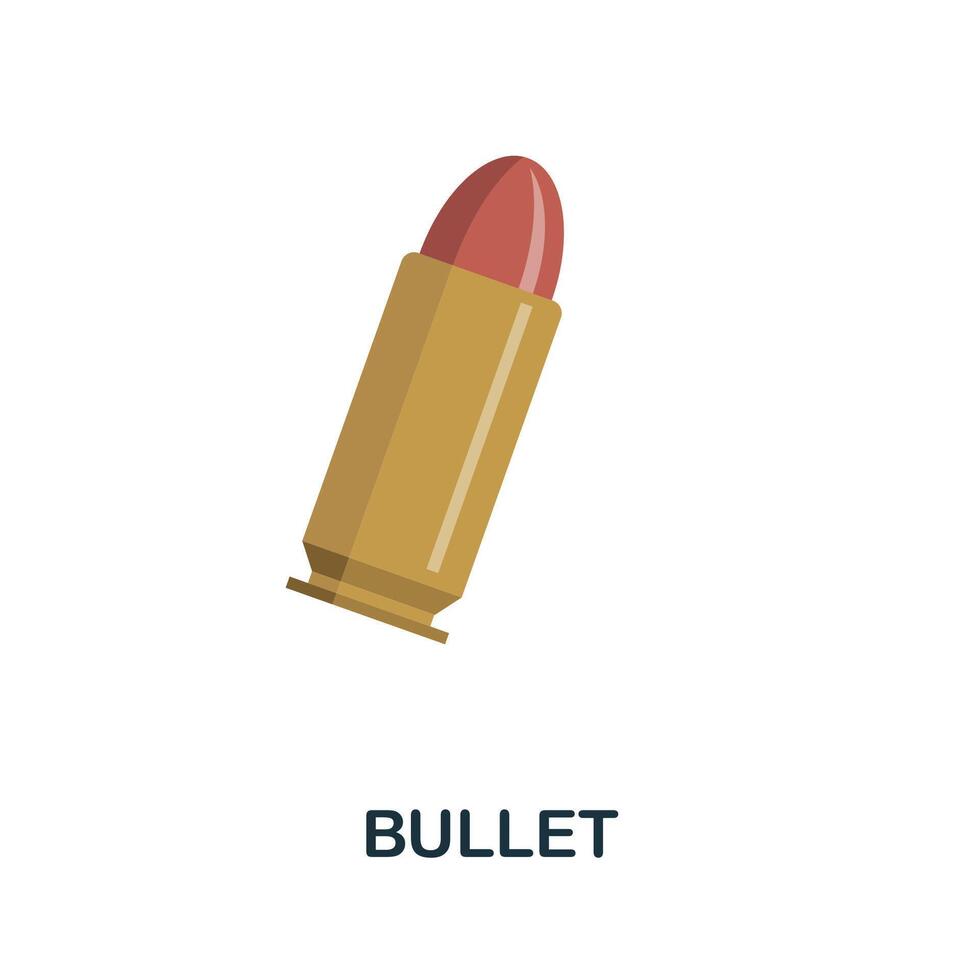 BULLET