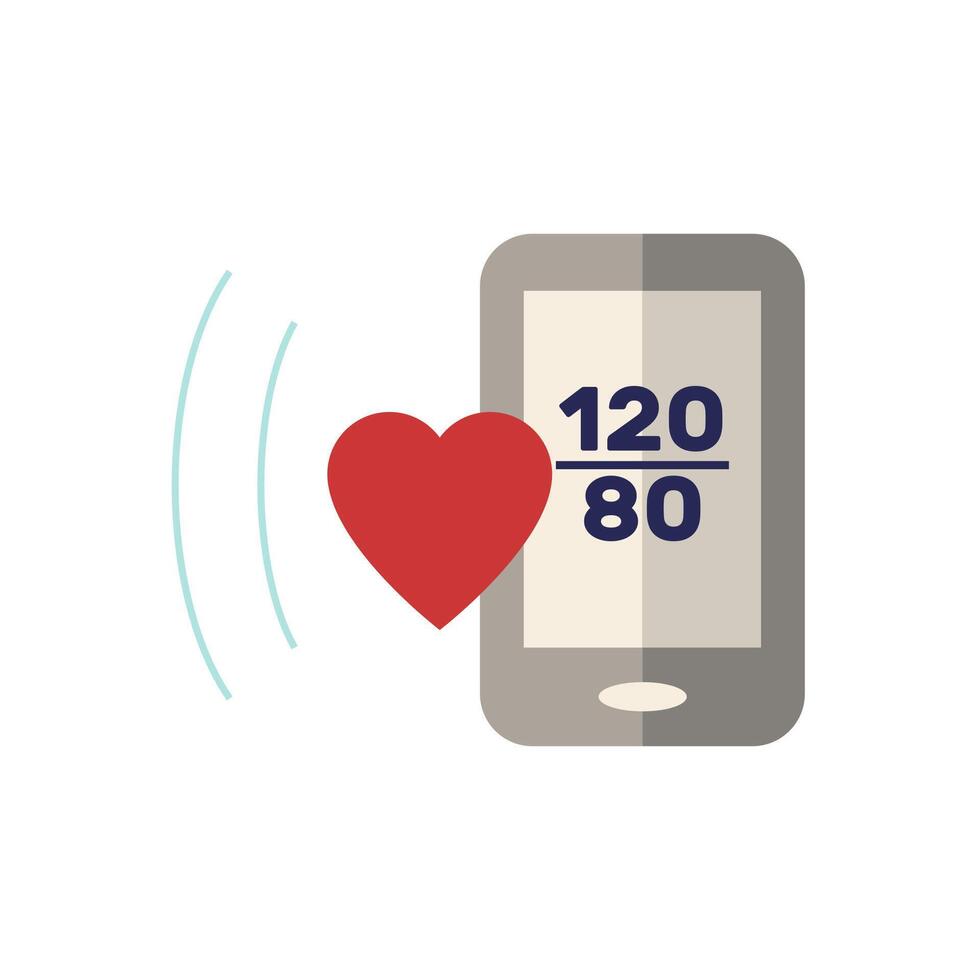 $\frac{120}{80}$