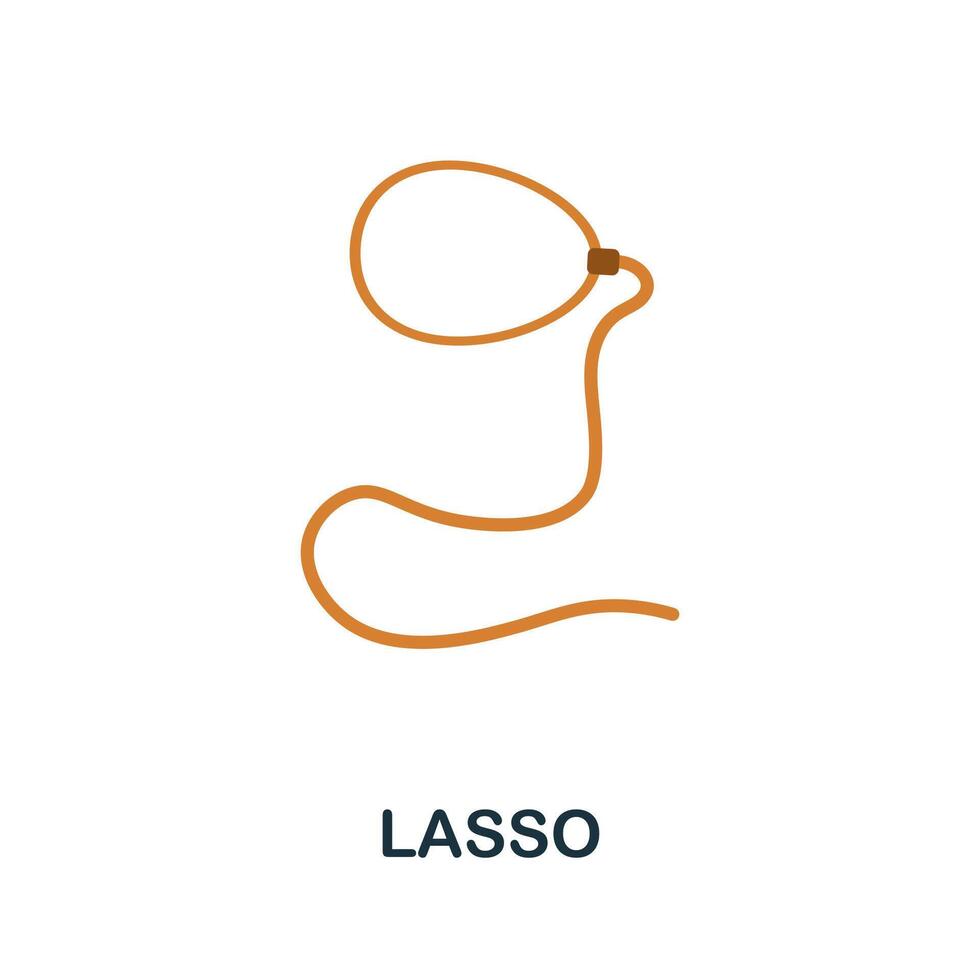 LASSO