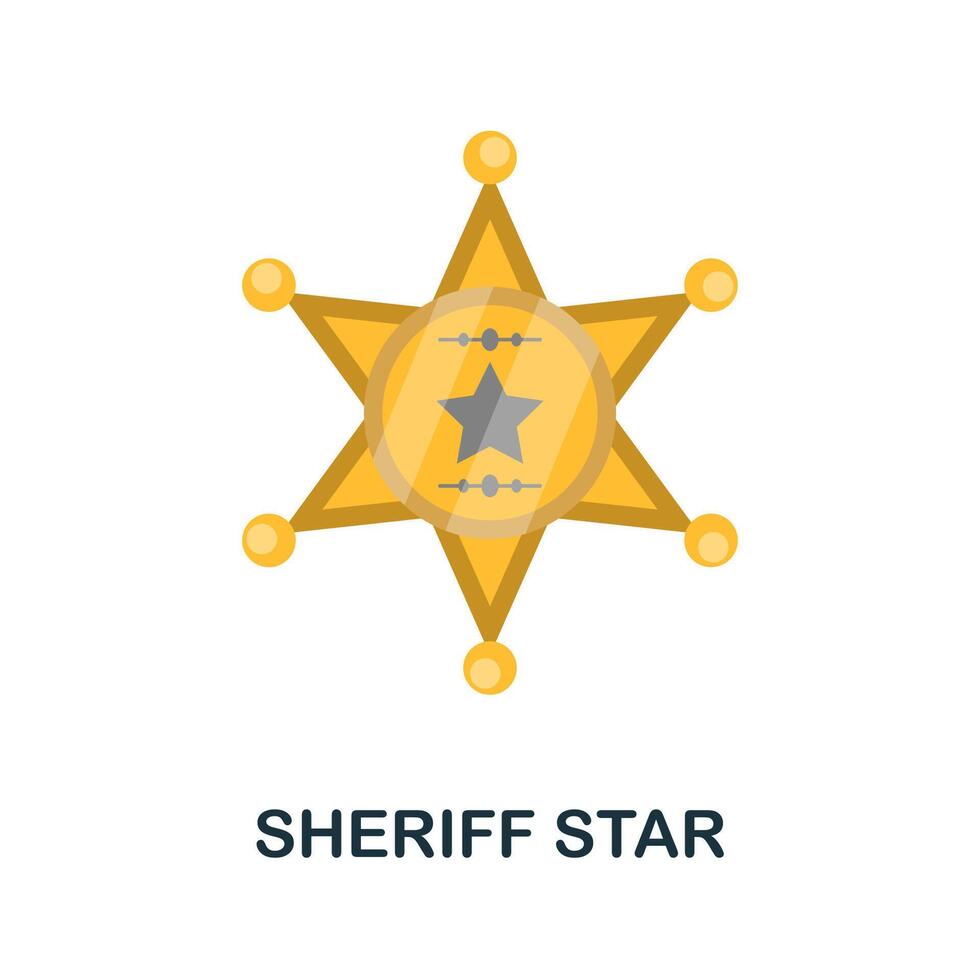 SHERIFF STAR