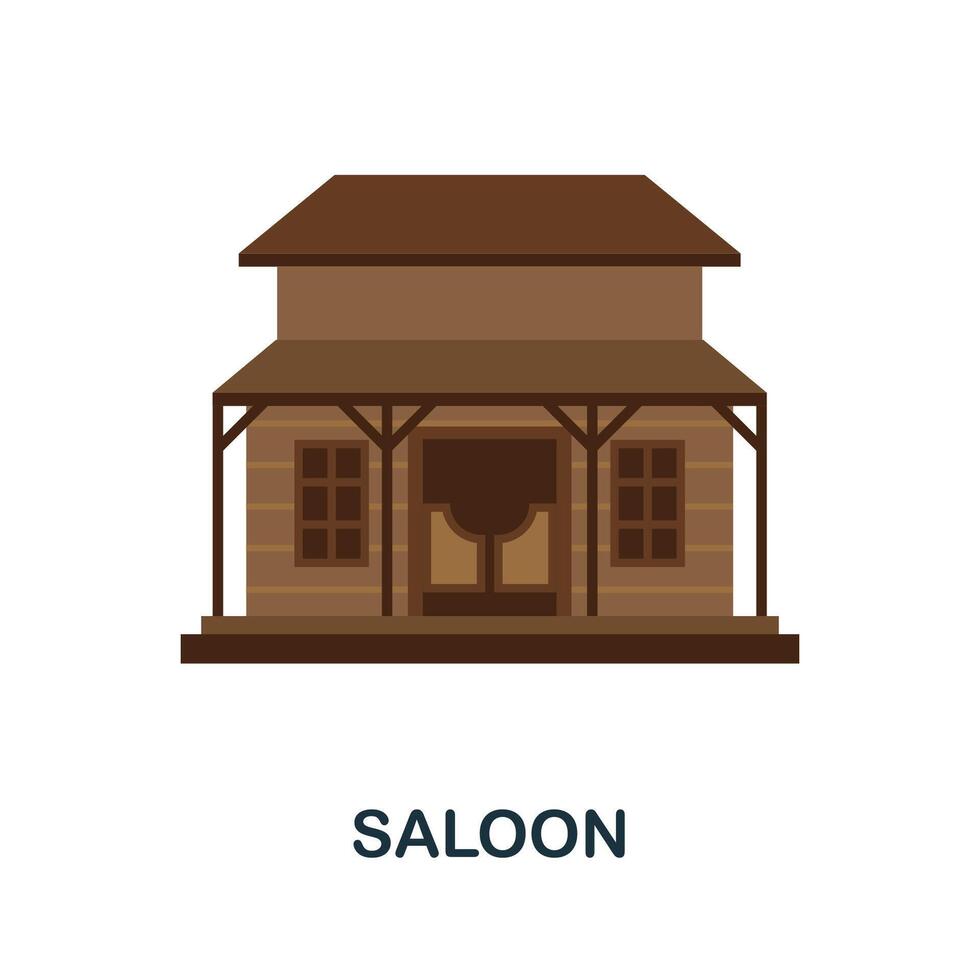 SALOON