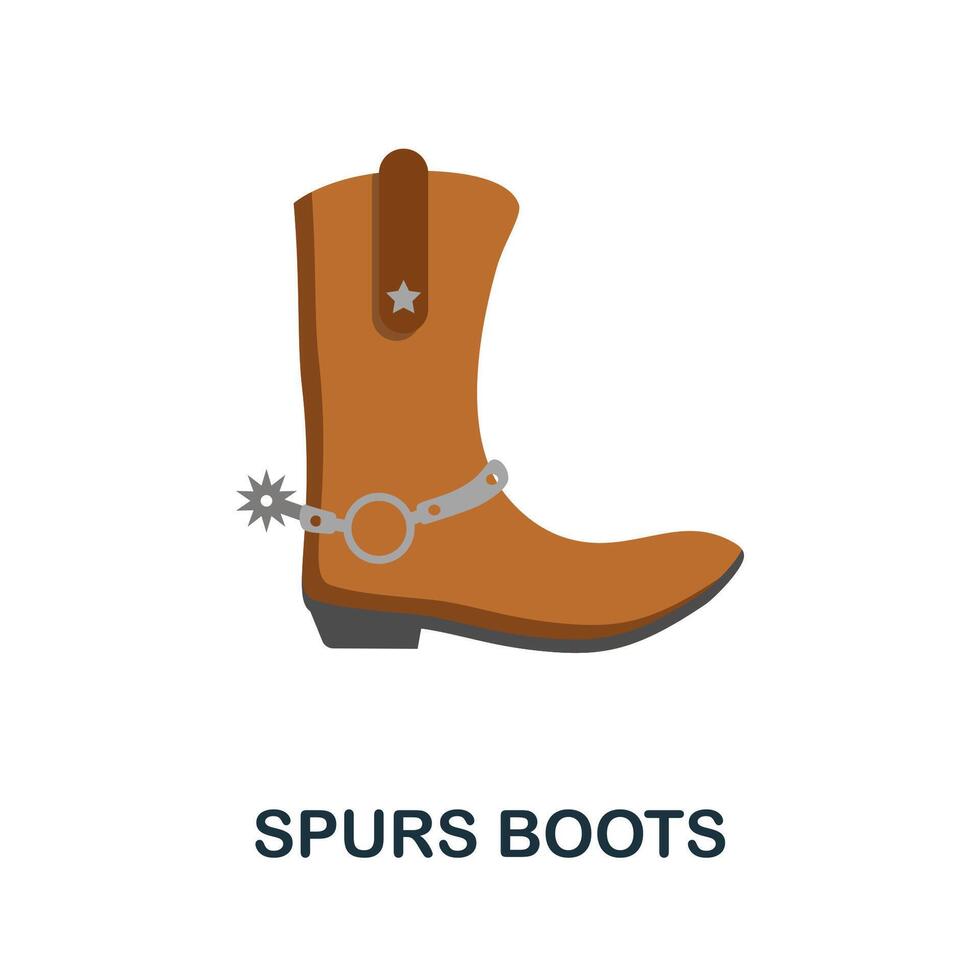 SPURS BOOTS