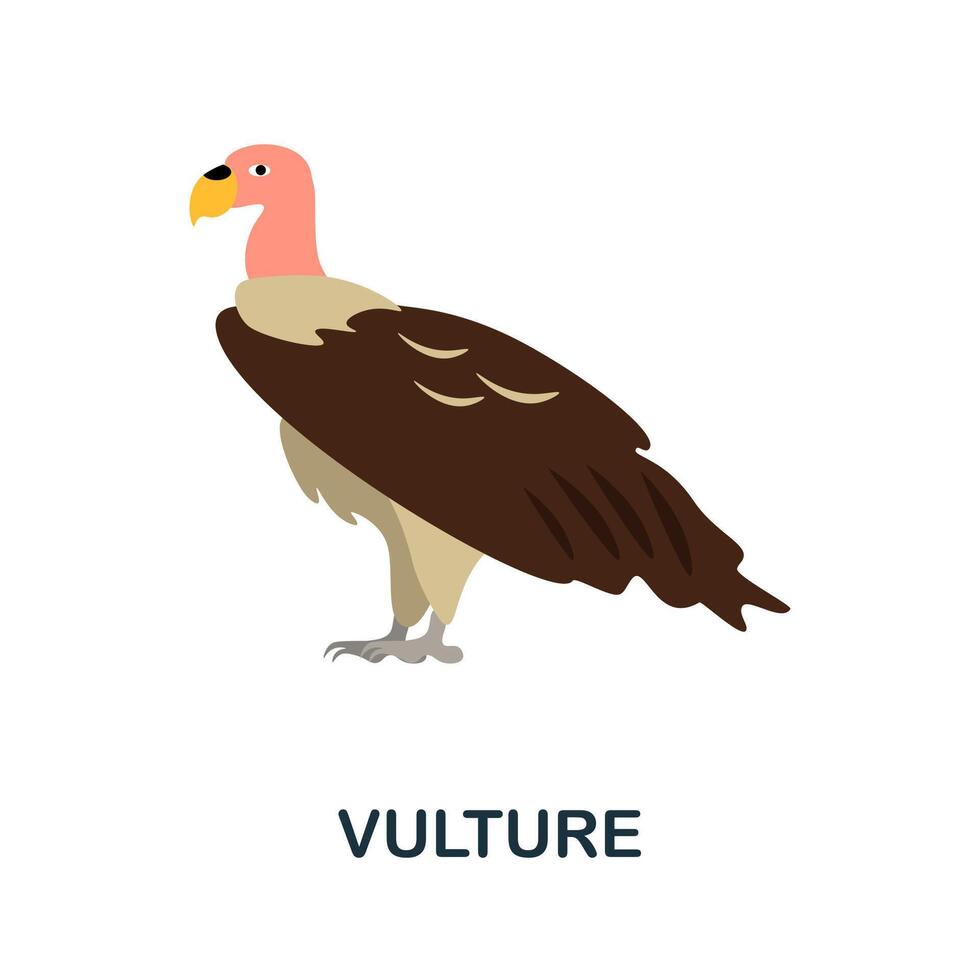 VULTURE