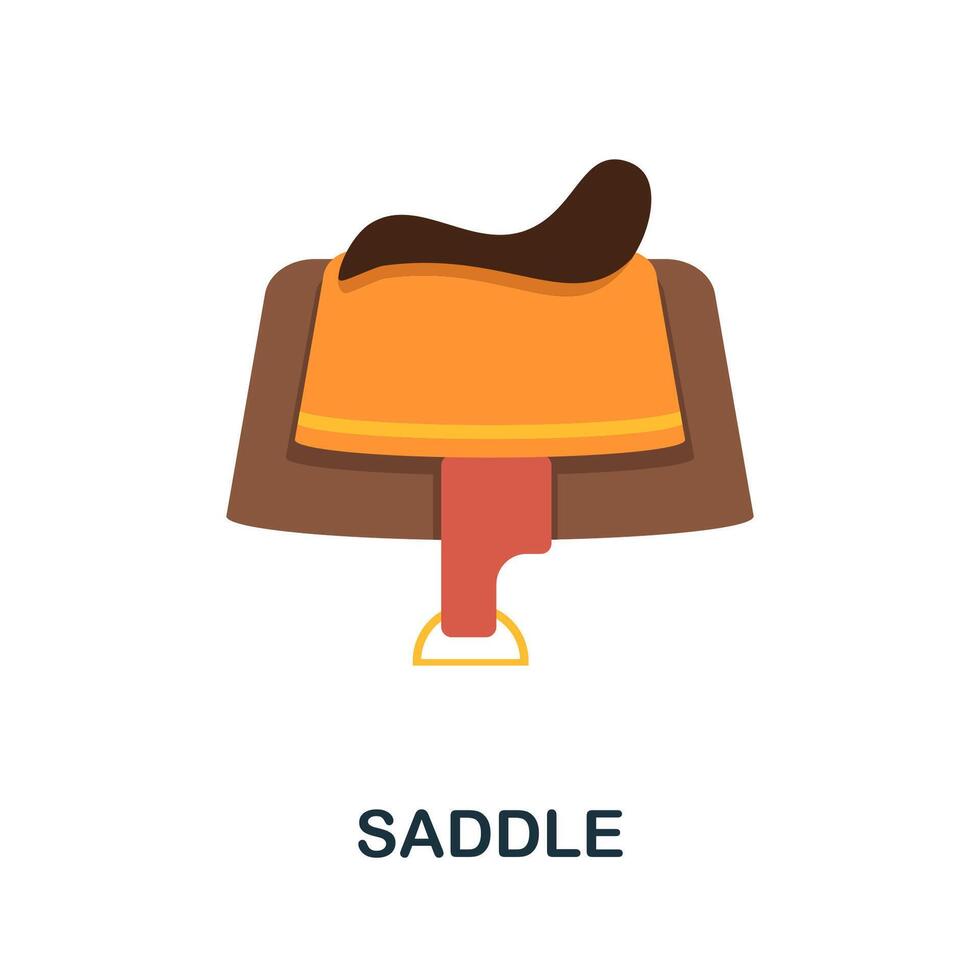 SADDLE