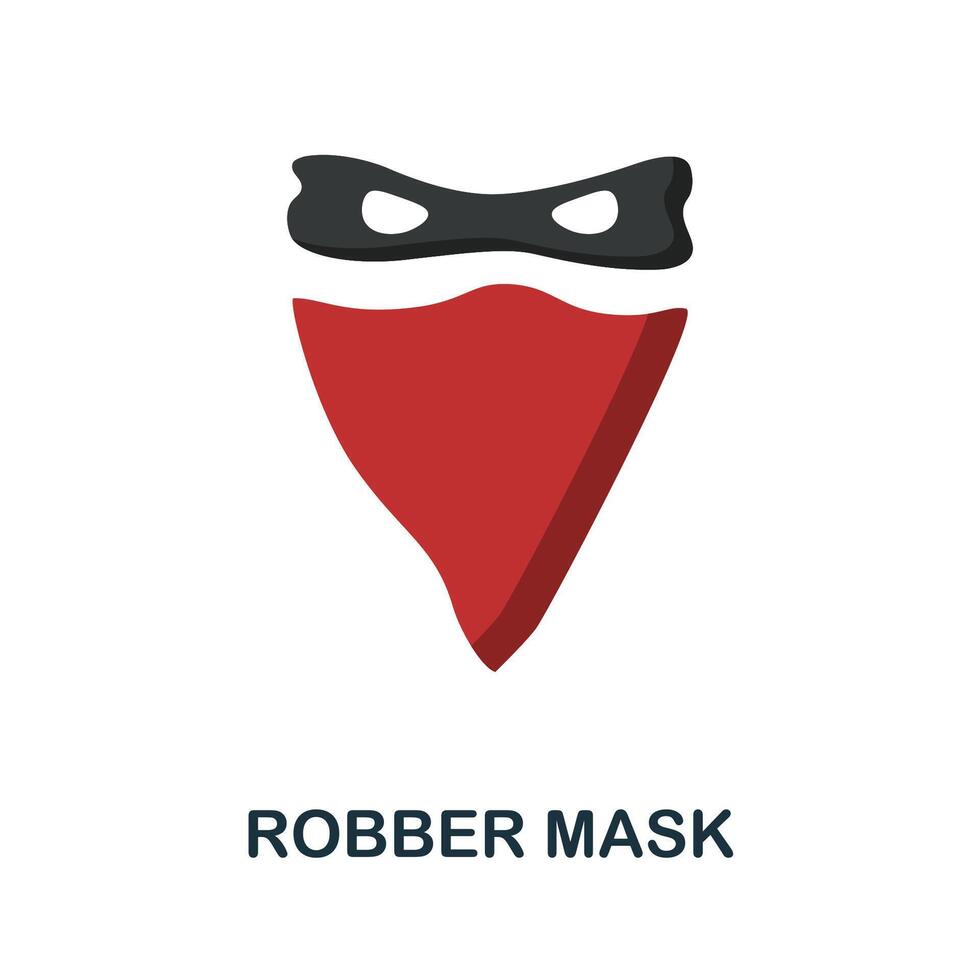 ROBBER MASK