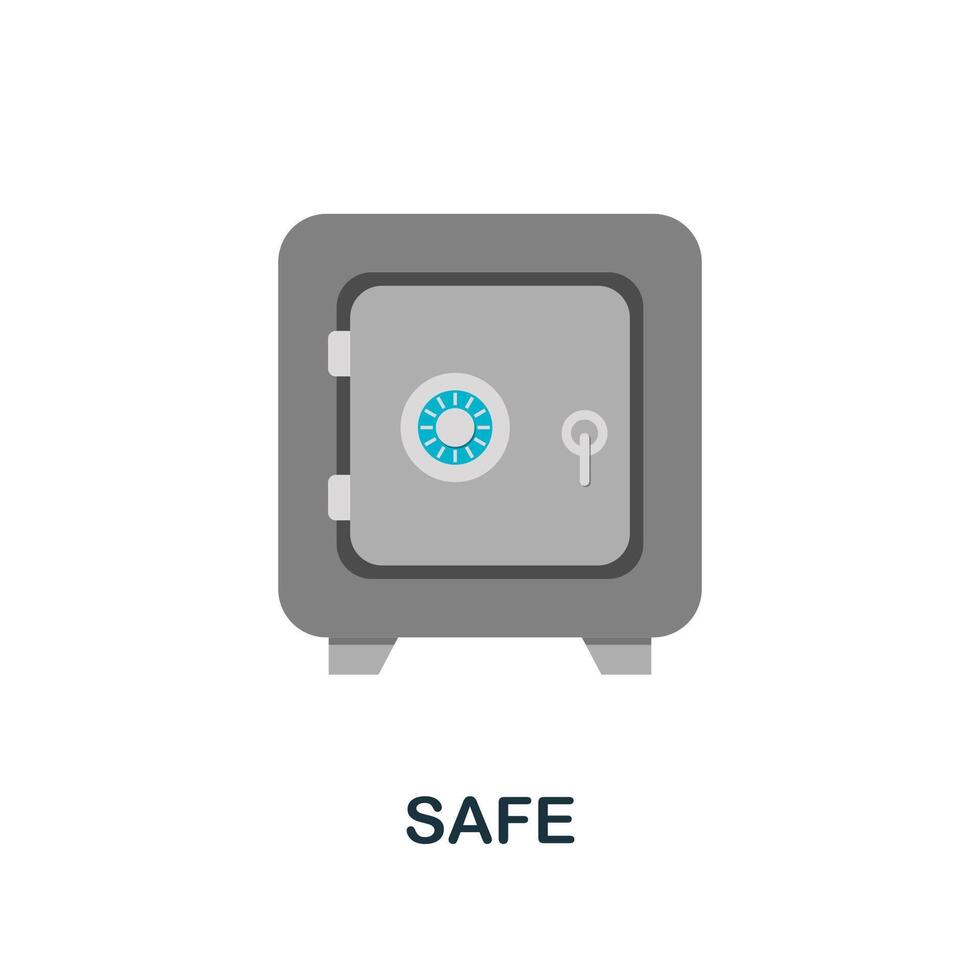 SAFE