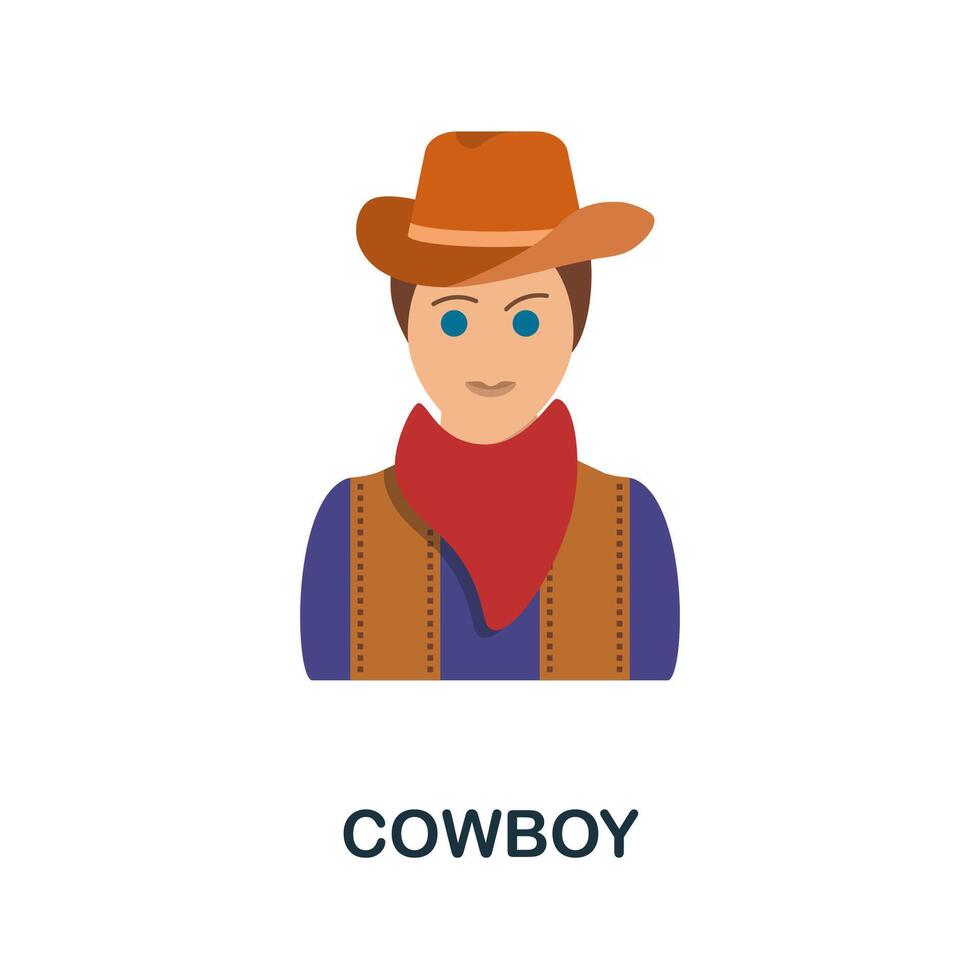 COWBOY