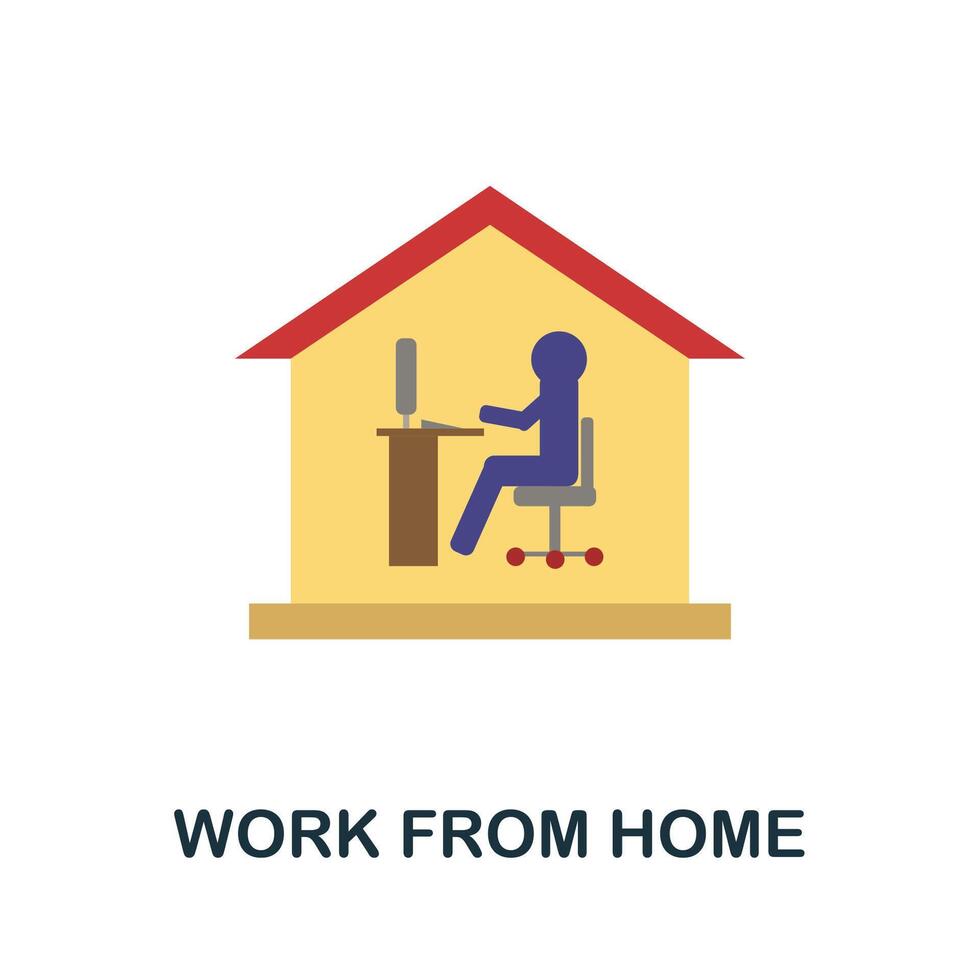 WORK FROM HOME