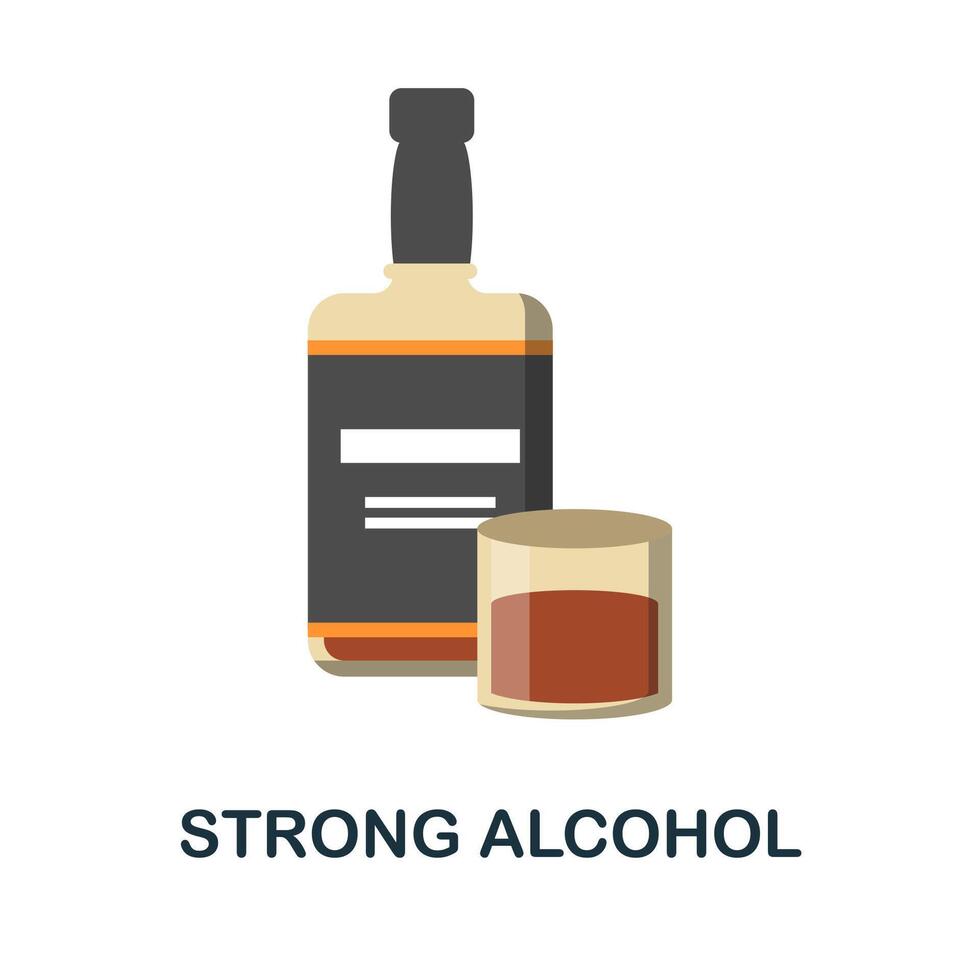 STRONG ALCOHOL