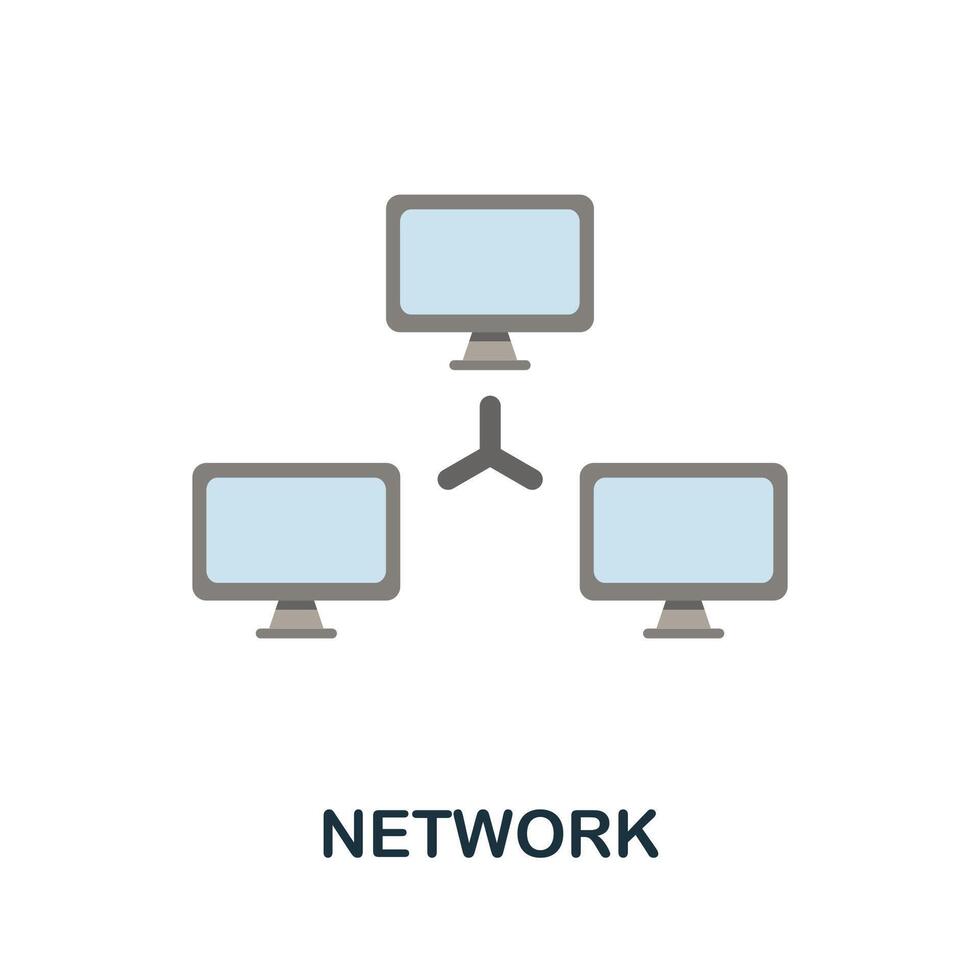 NETWORK