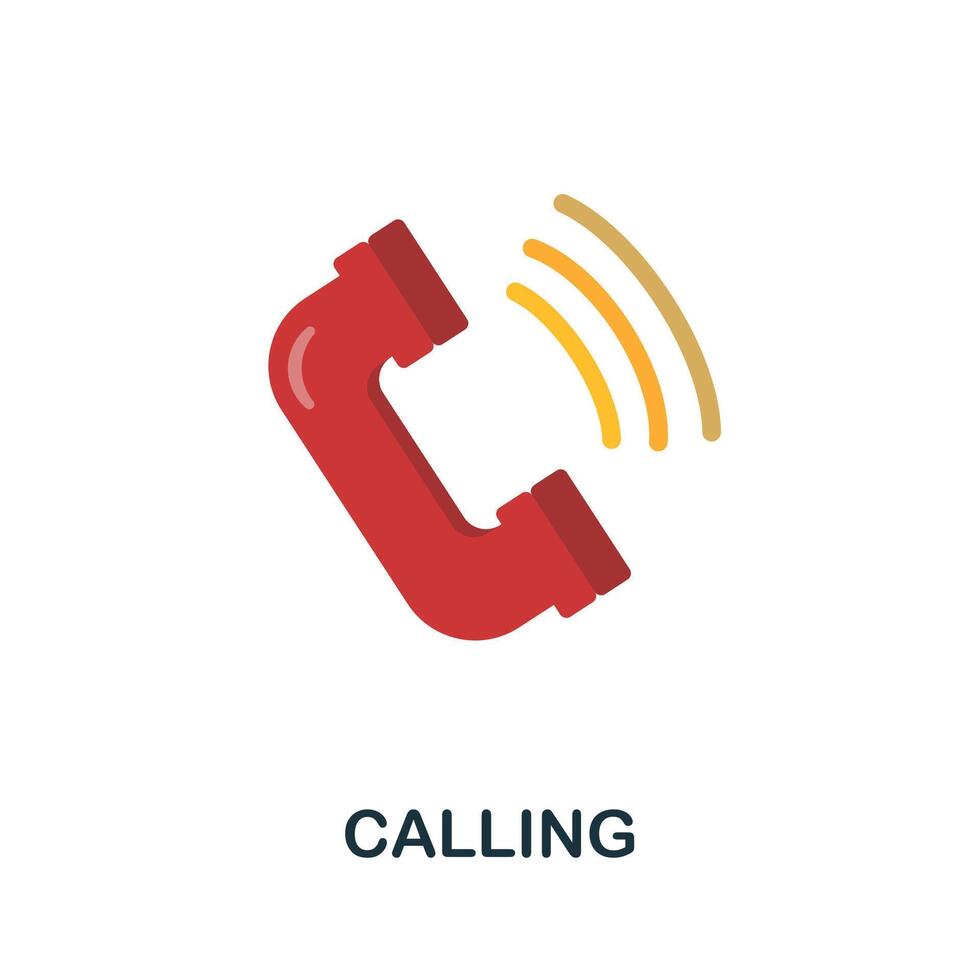 CALLING