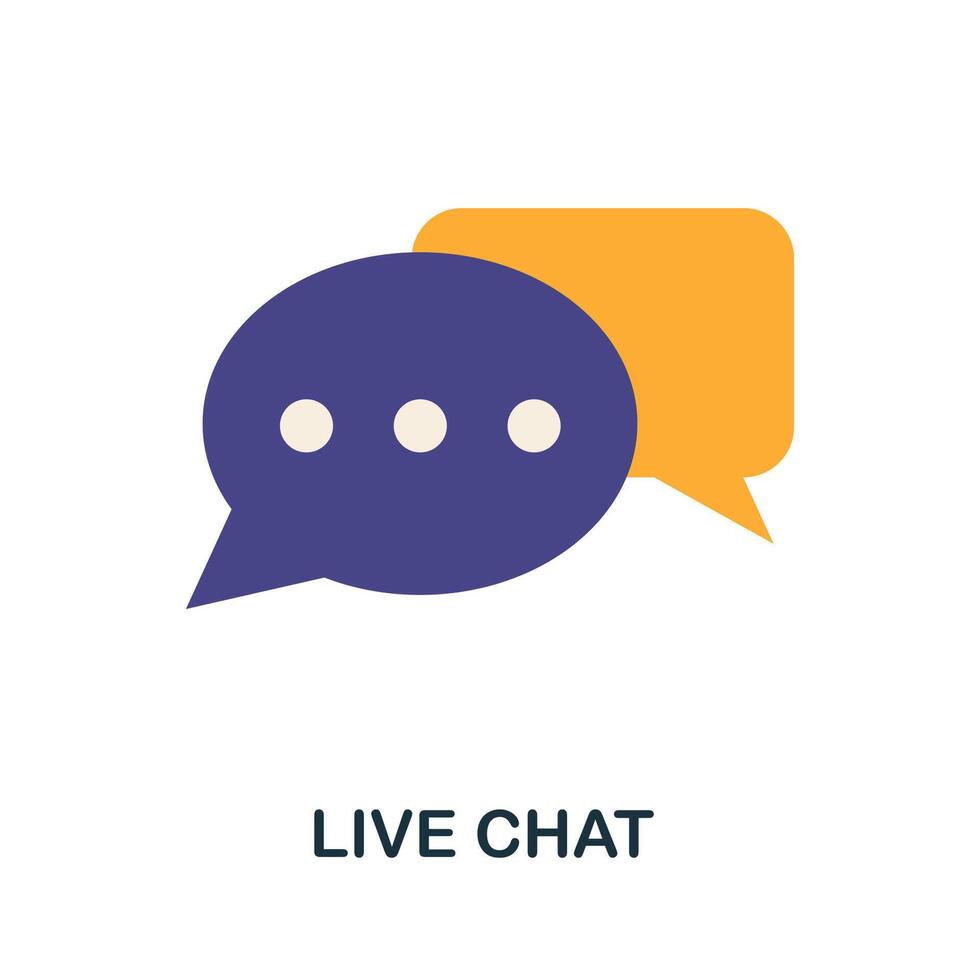 LIVE CHAT