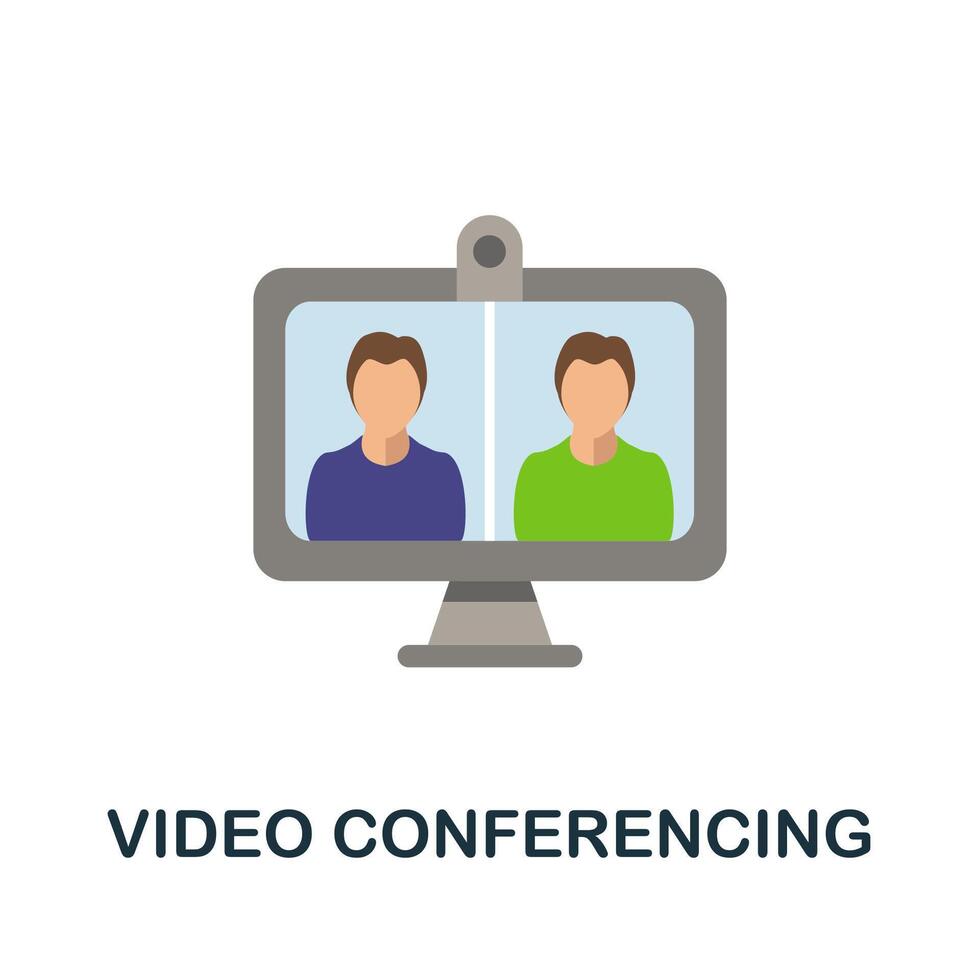 VIDEO CONFERENCING