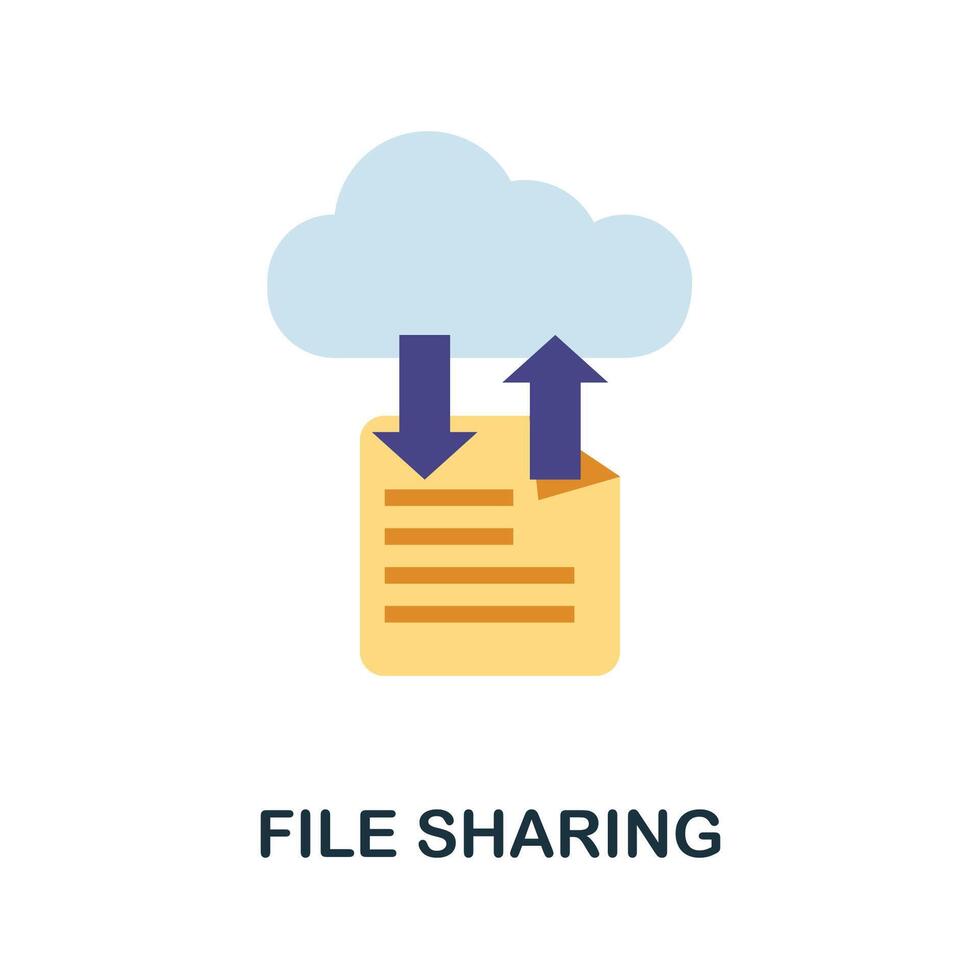 FILE SHARING