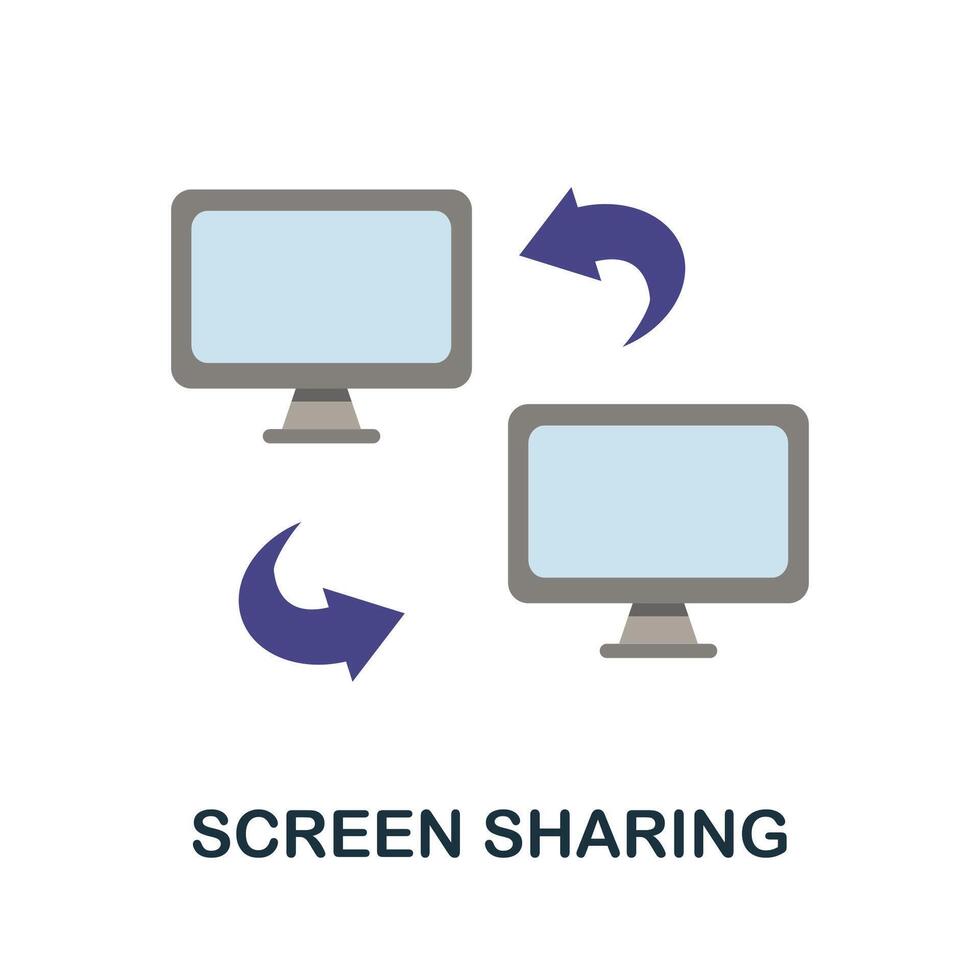 SCREEN SHARING