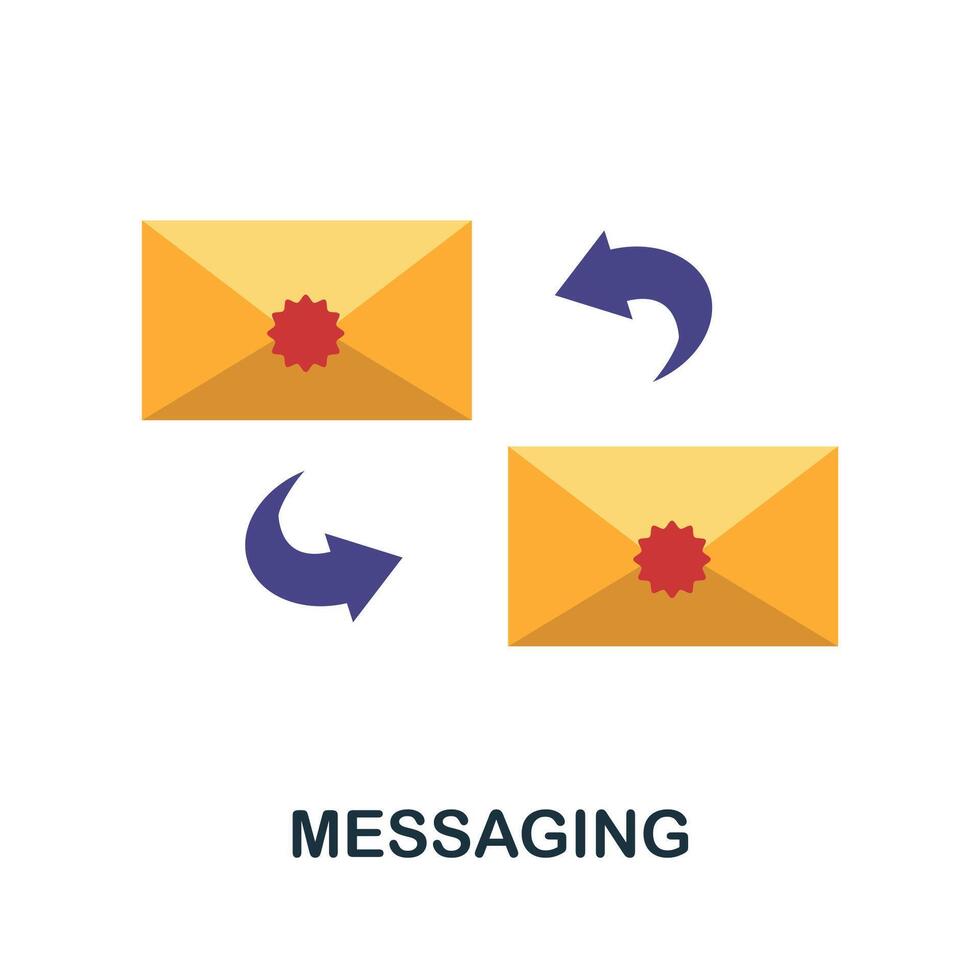 MESSAGING