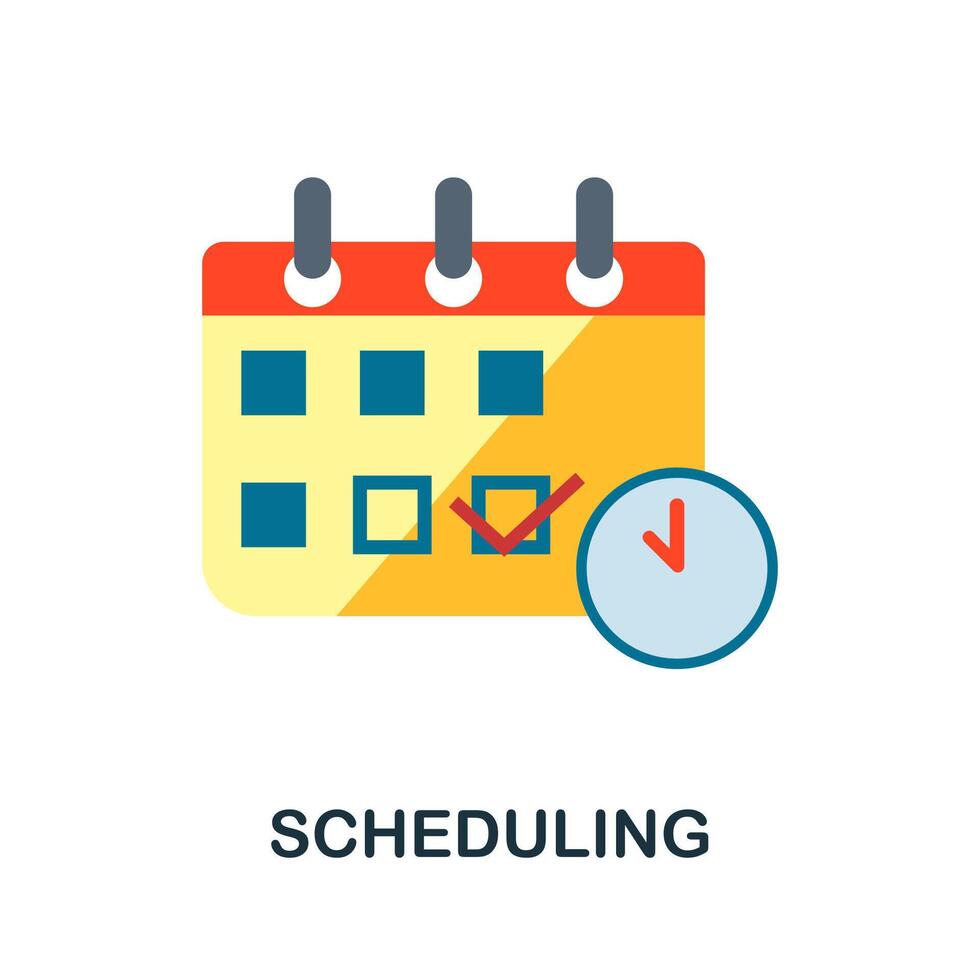 SCHEDULING