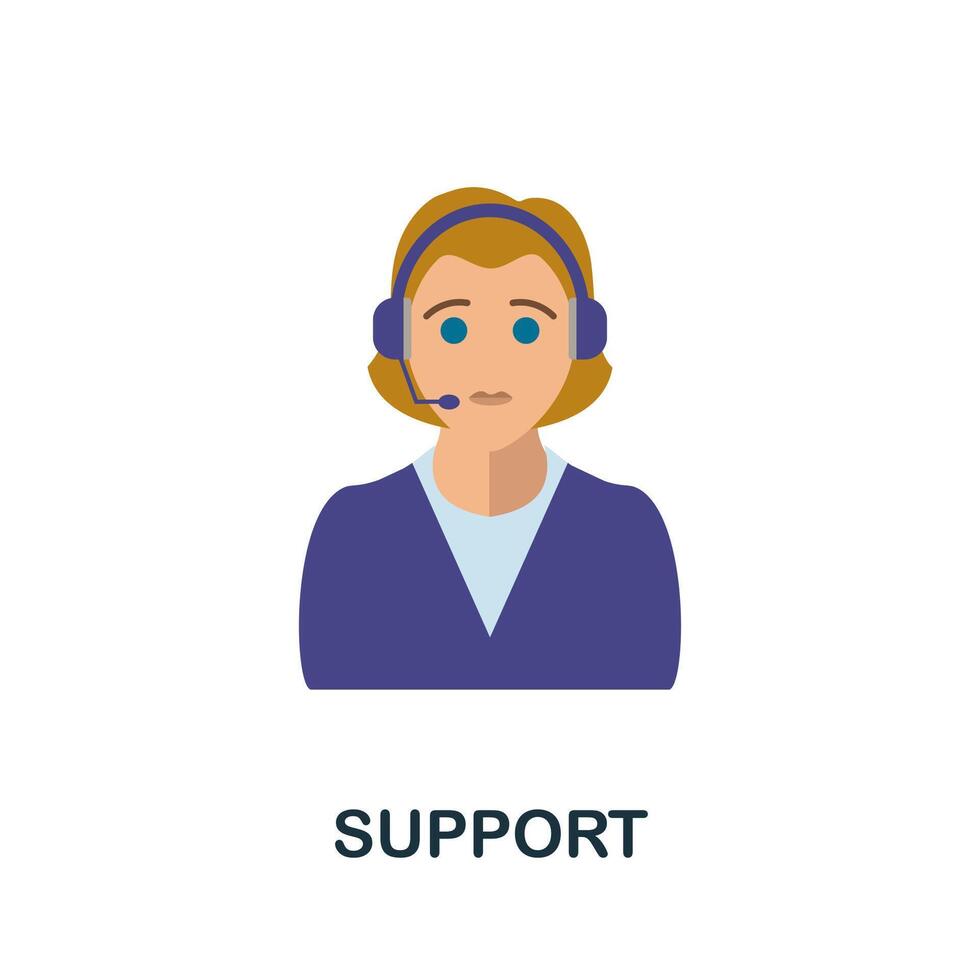 SUPPORT