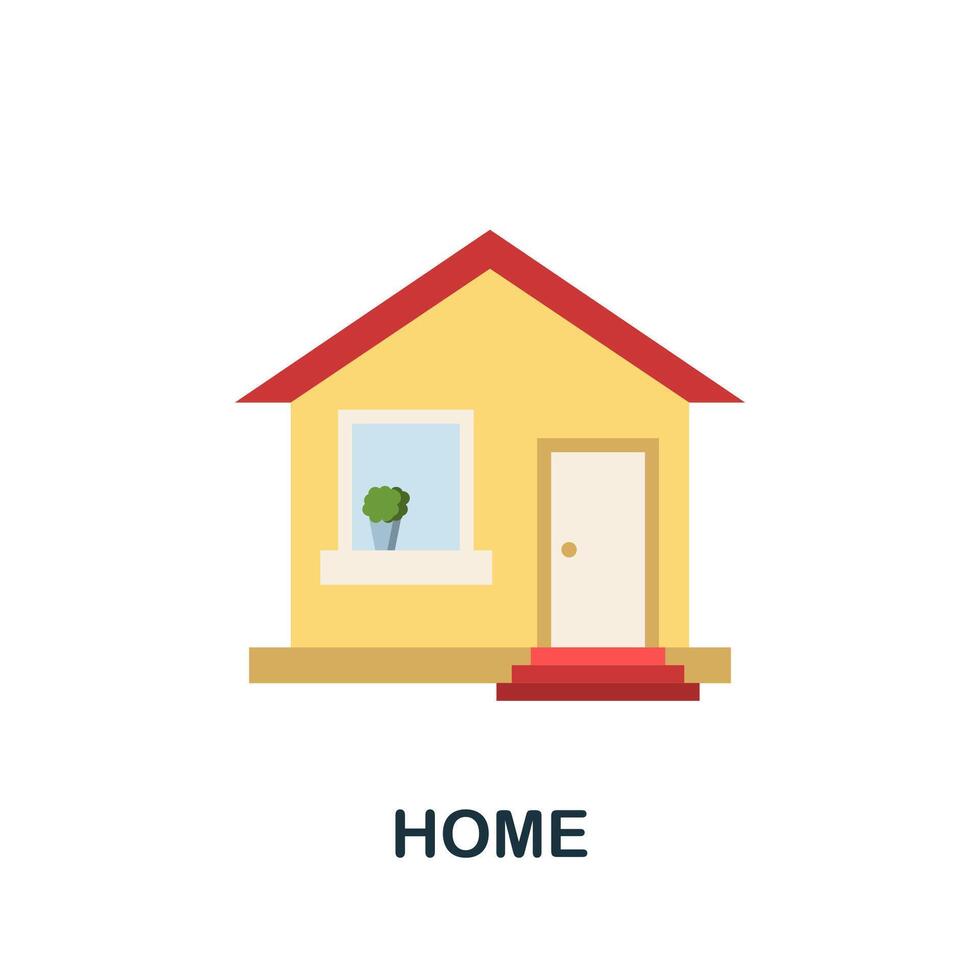 HOME