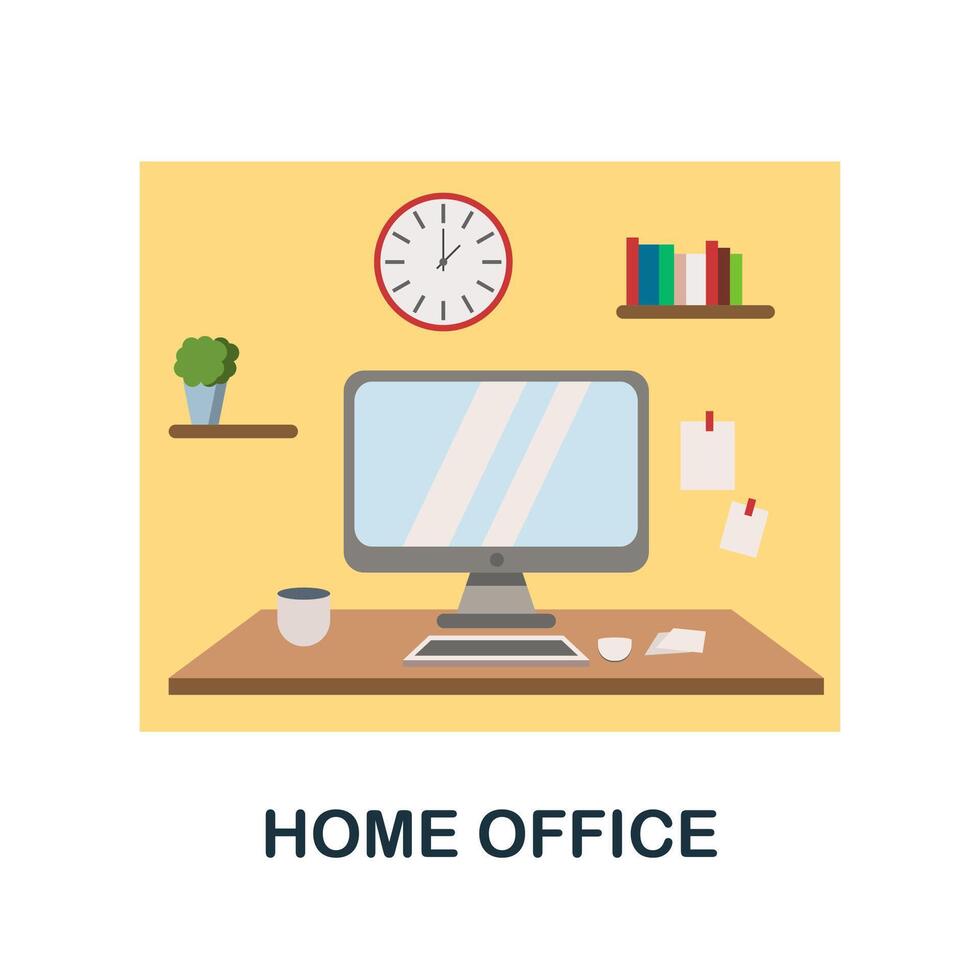 HOME OFFICE