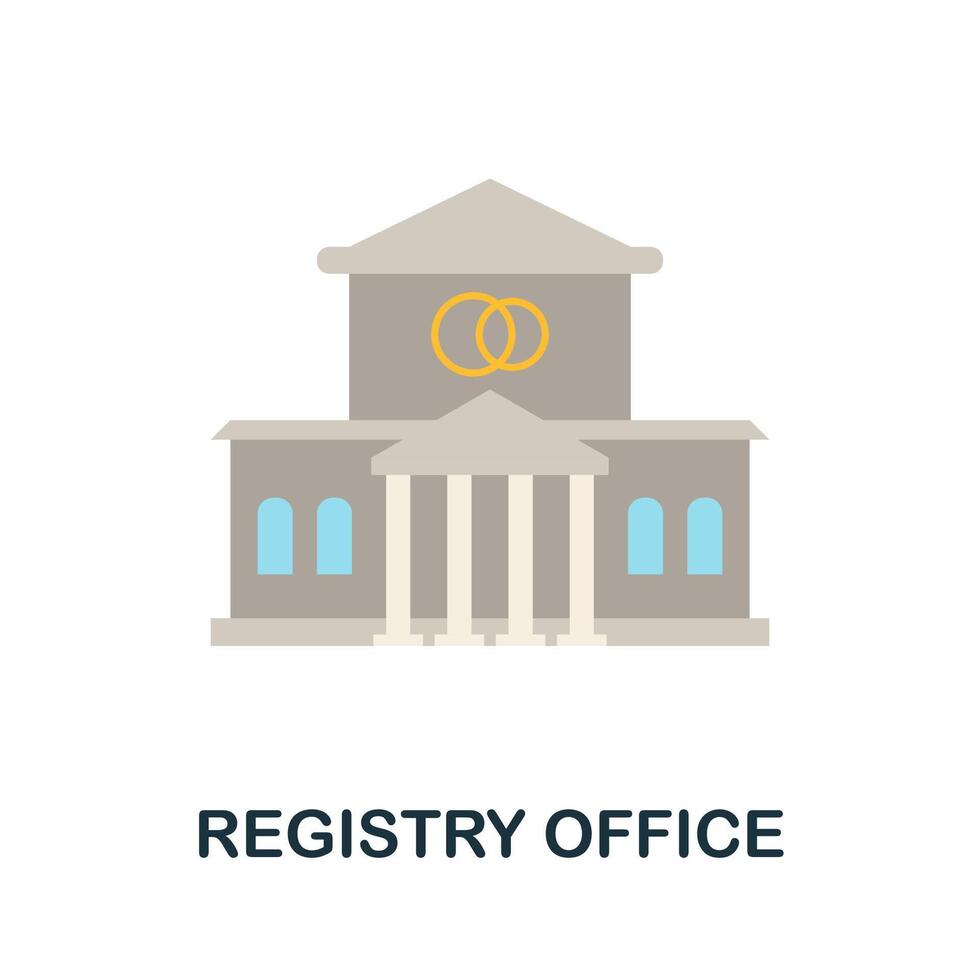 REGISTRY OFFICE