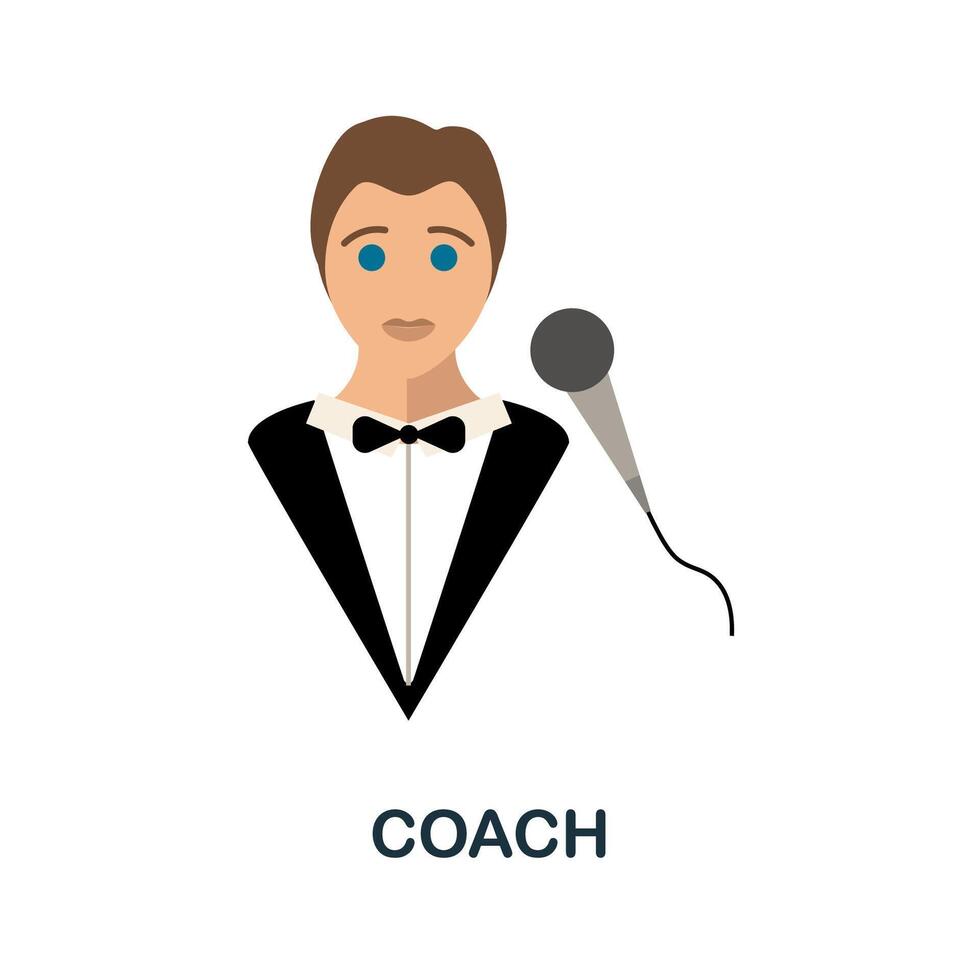 COACH