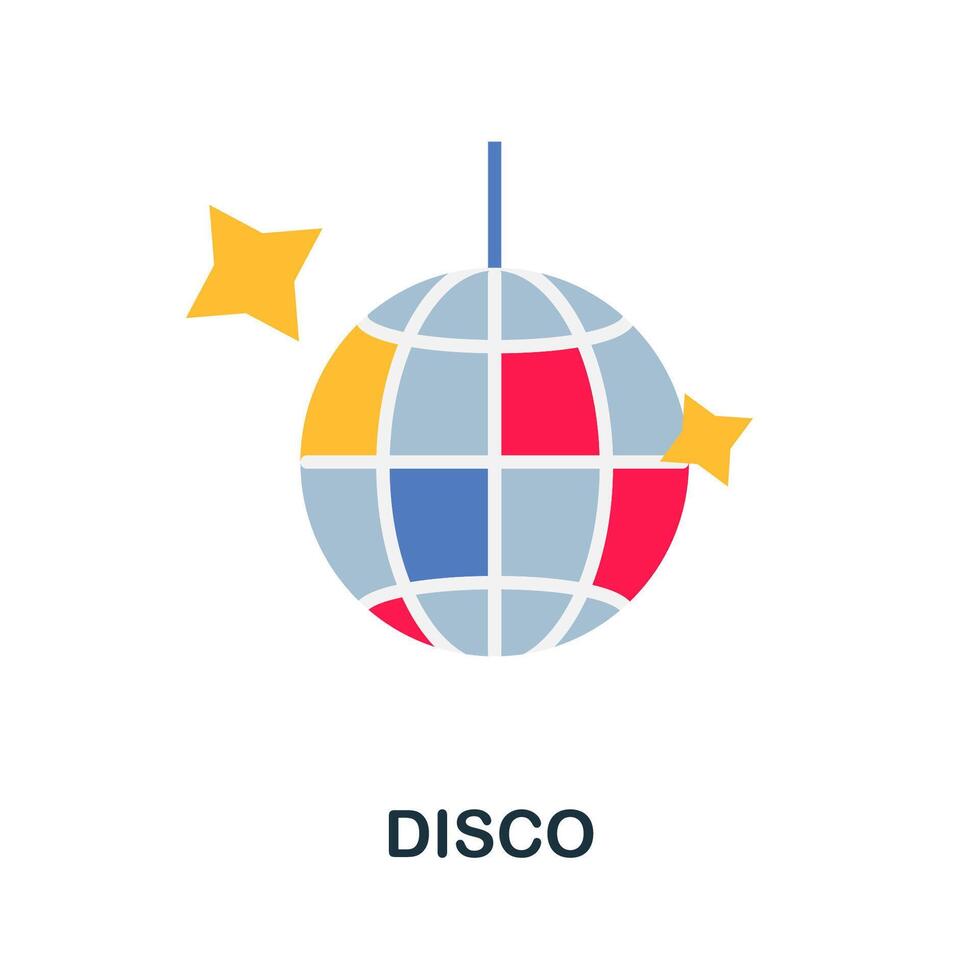 DISCO