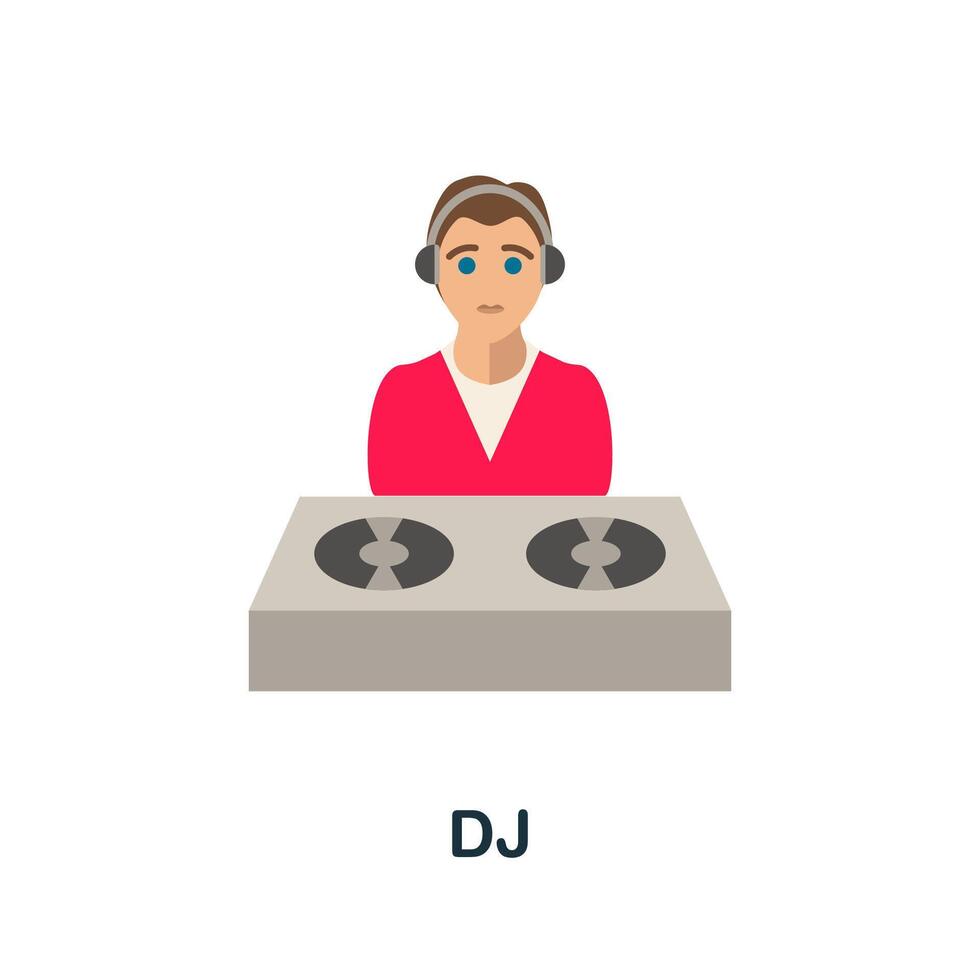 DJ