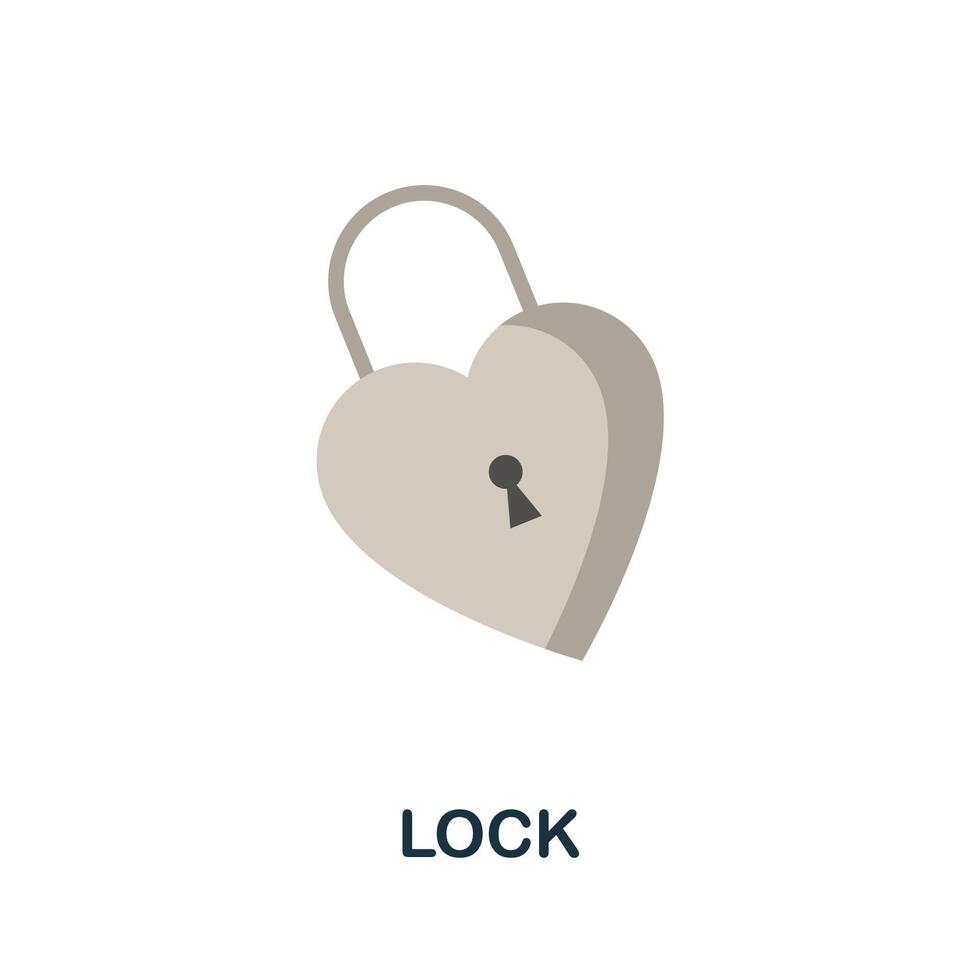 LOCK