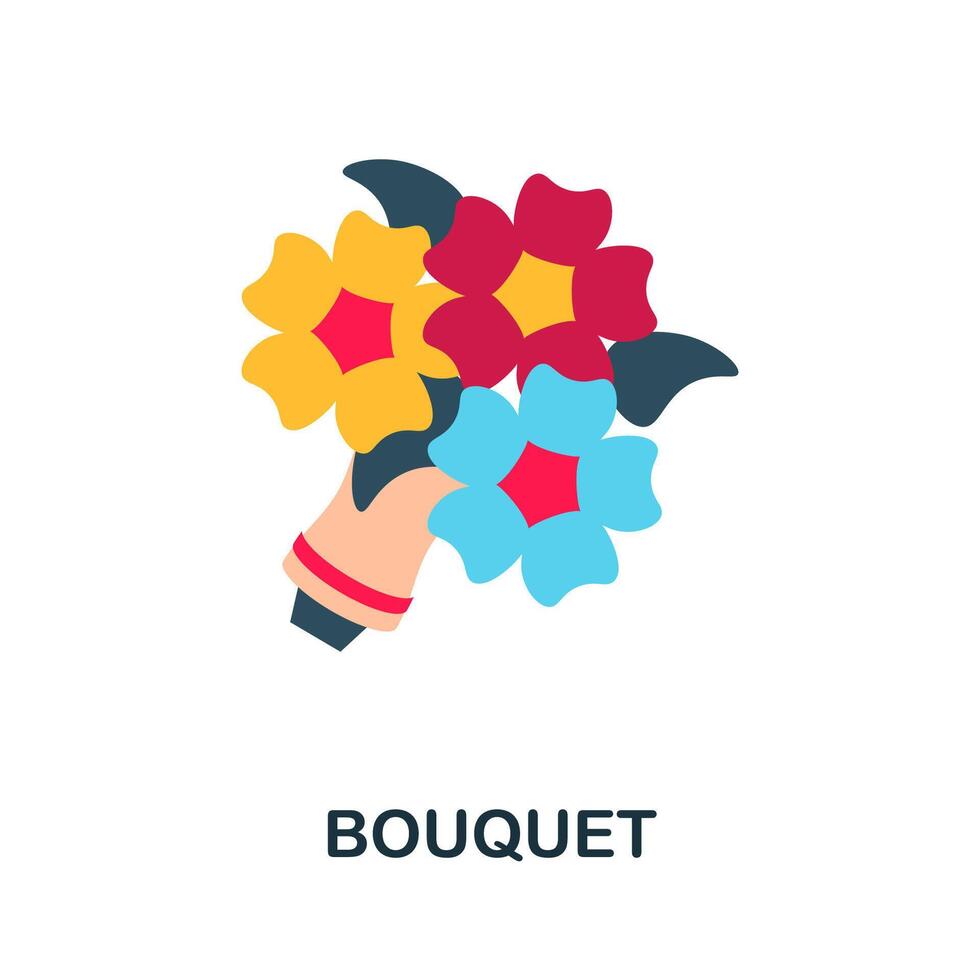 BOUQUET