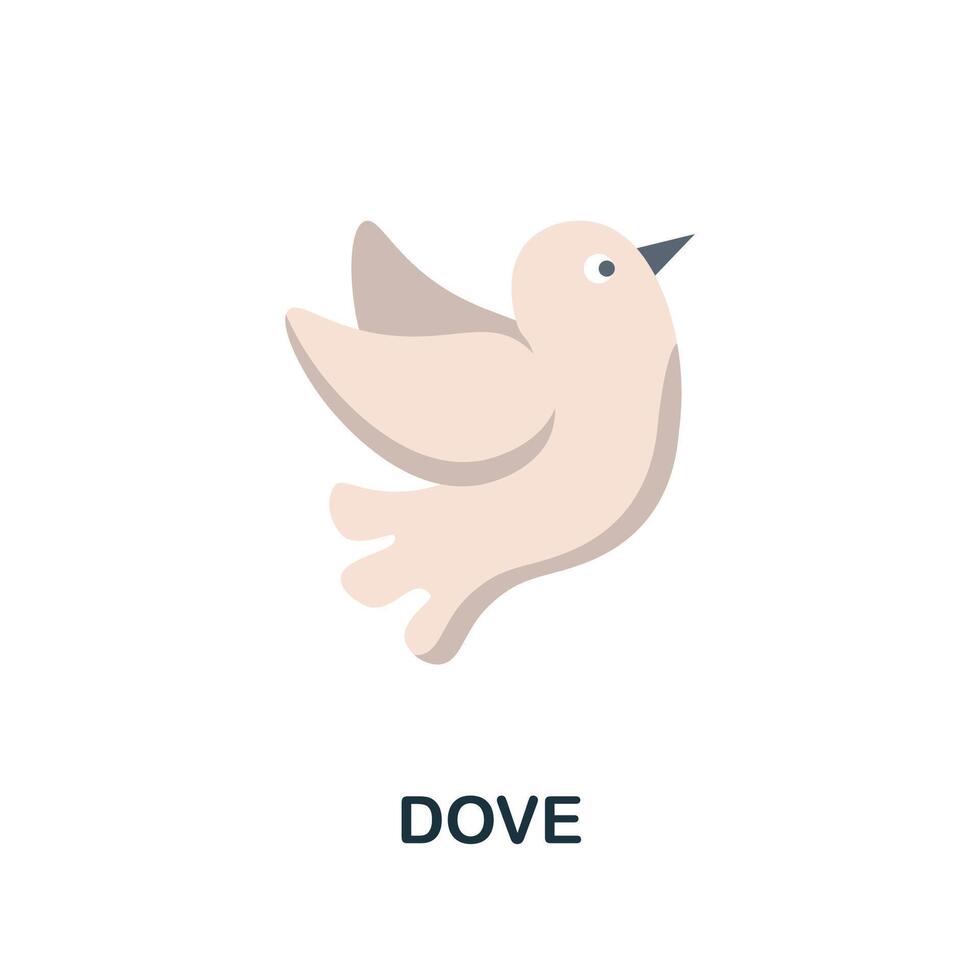 DOVE