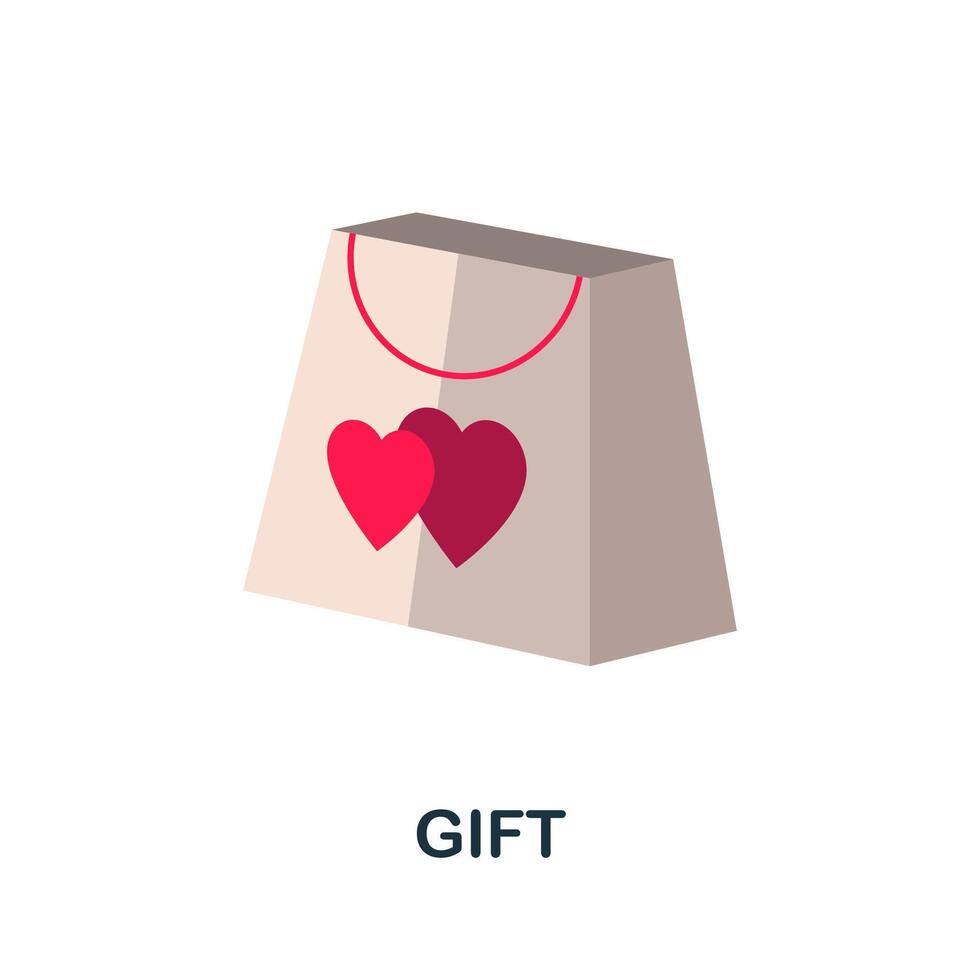 GIFT