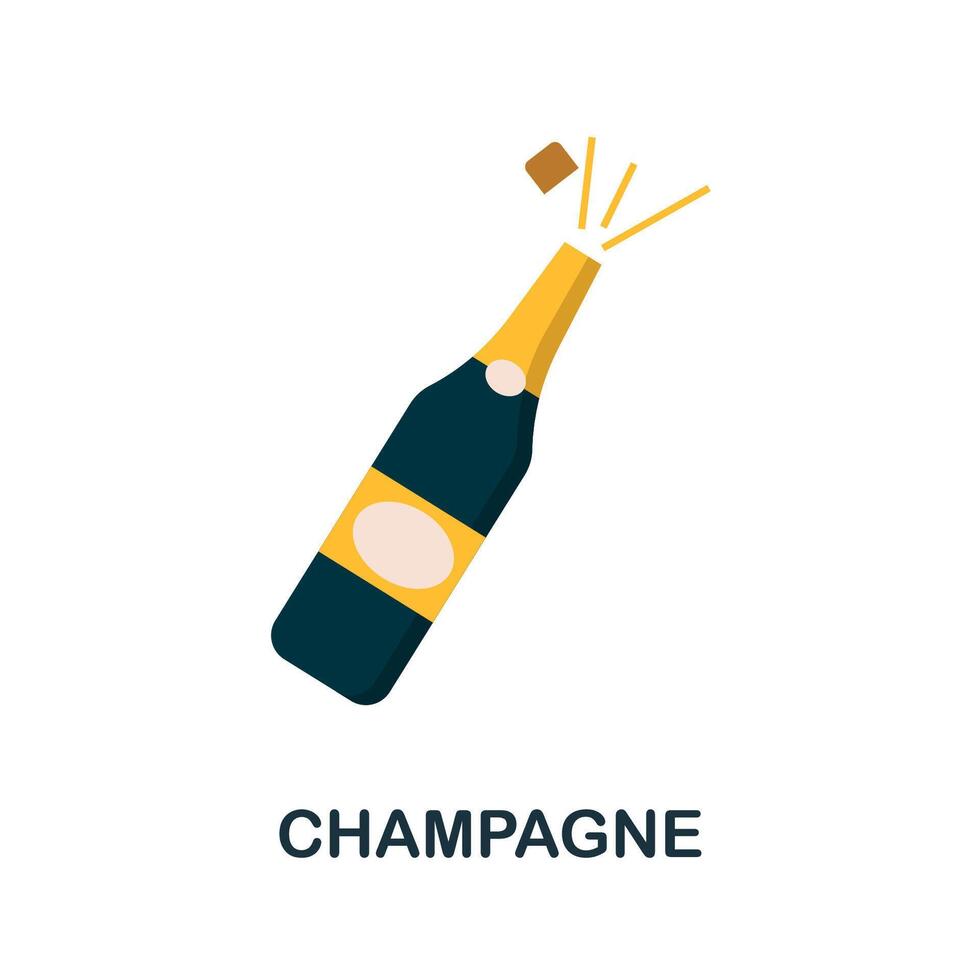 CHAMPAGNE