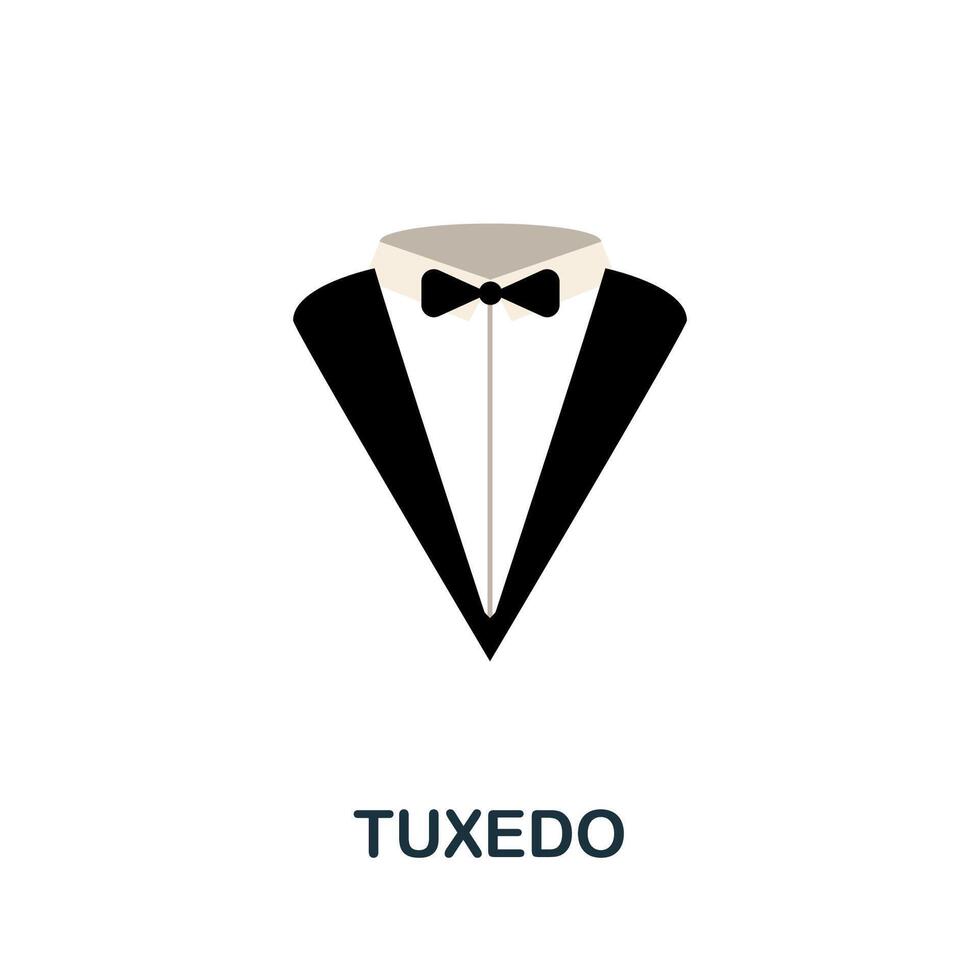 TUXEDO