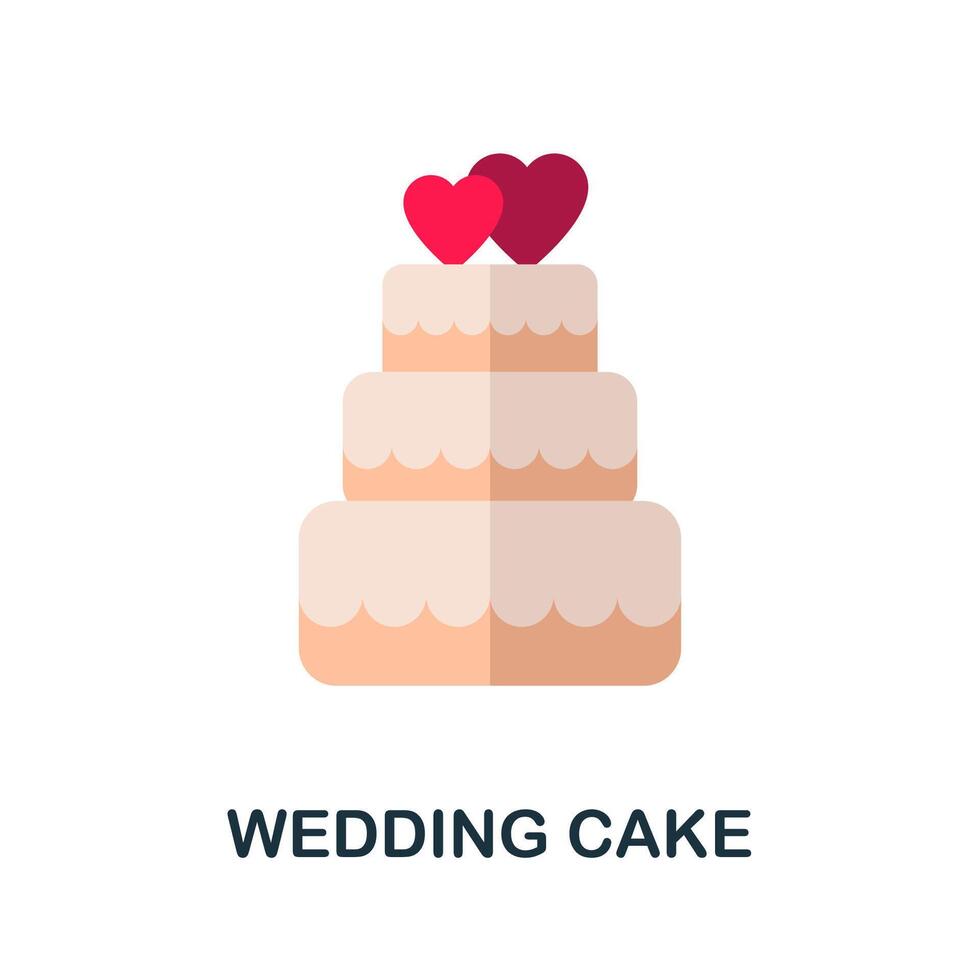 WEDDING CAKE