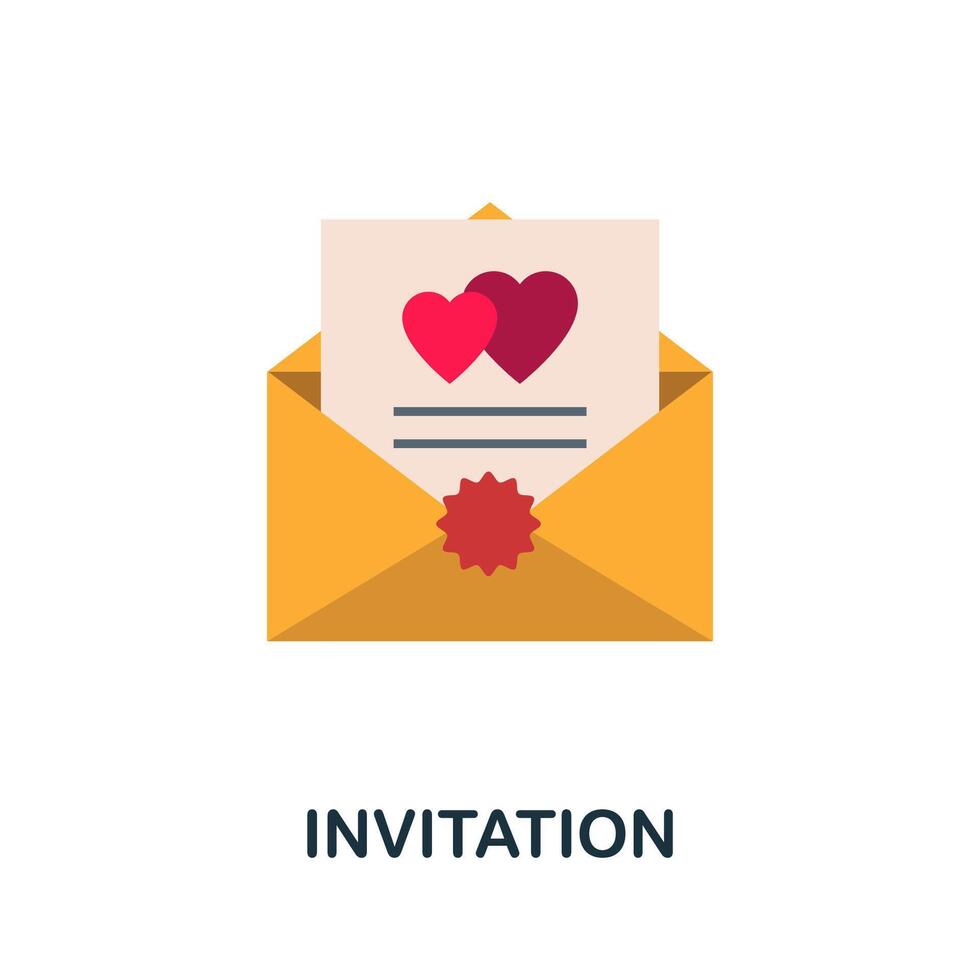 INVITATION